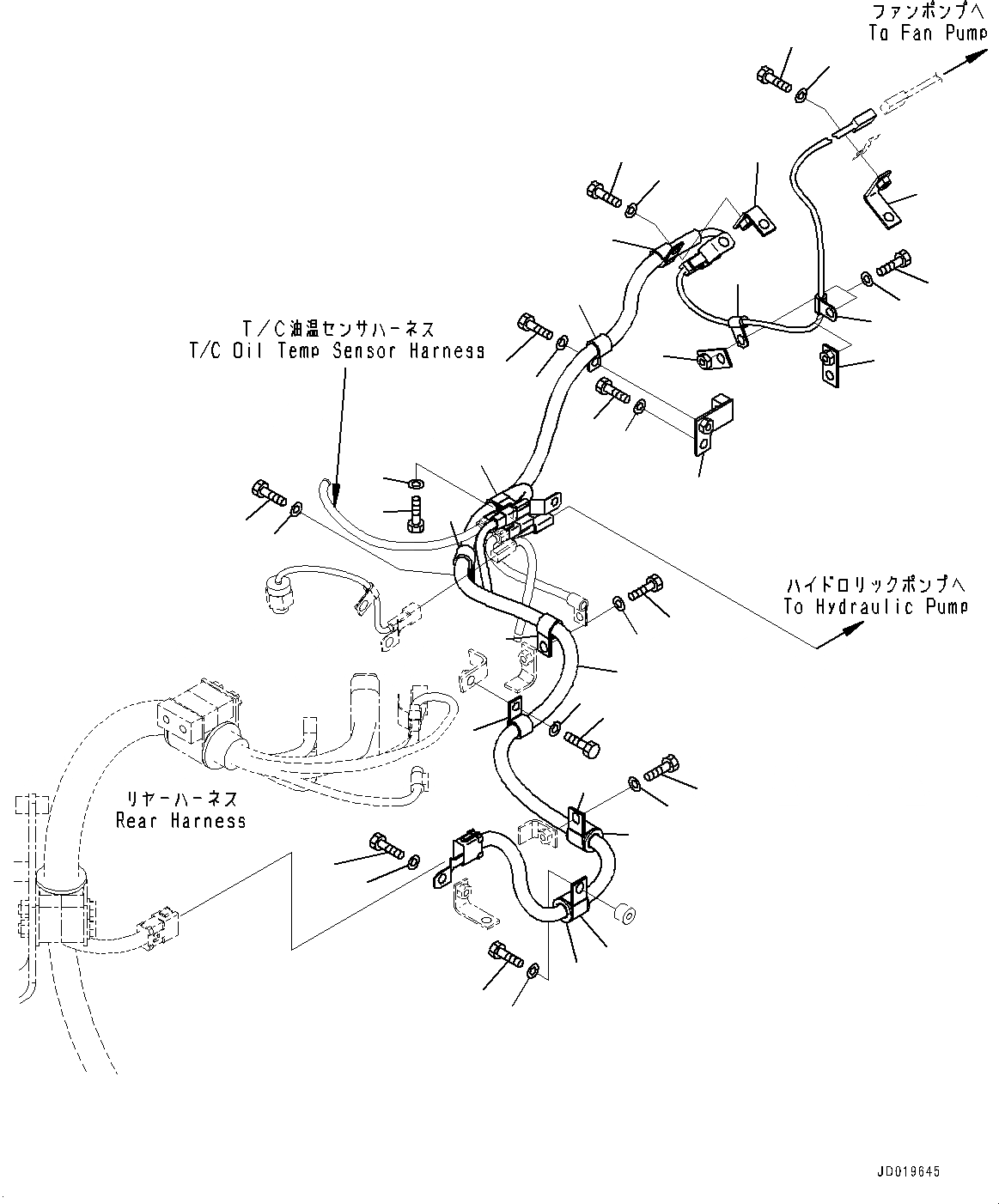 ファンポンプへ
To Fan Pump

T/C油温センサハーネス
T/C Oil Temp Sensor Harness

ハイドロリックポンプへ
To Hydraulic Pump

リヤーハーネス
Rear Harness

JD019645