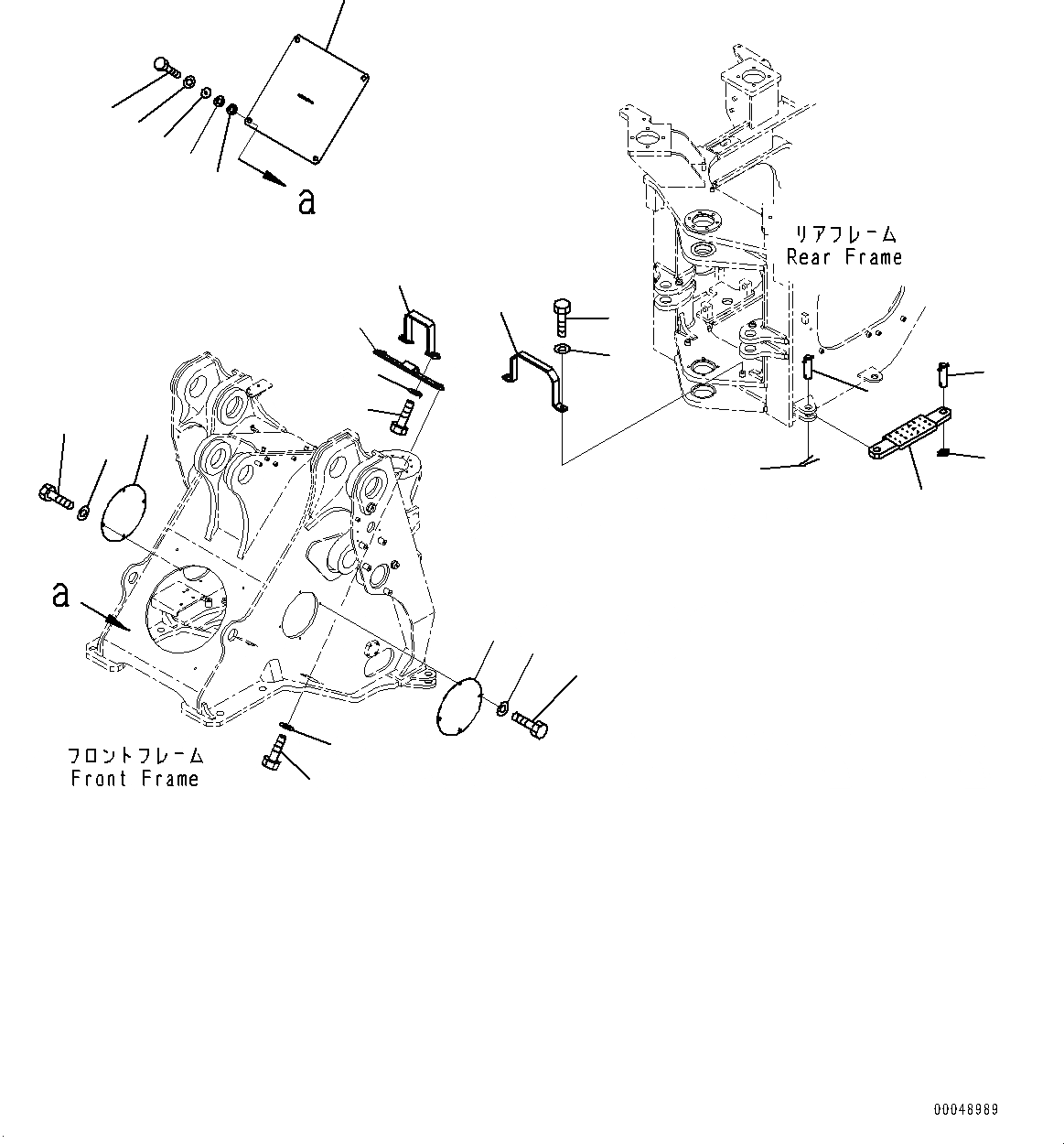 a

リアフレーム
Rear Frame

a

フロントフレーム
Front Frame

00048989