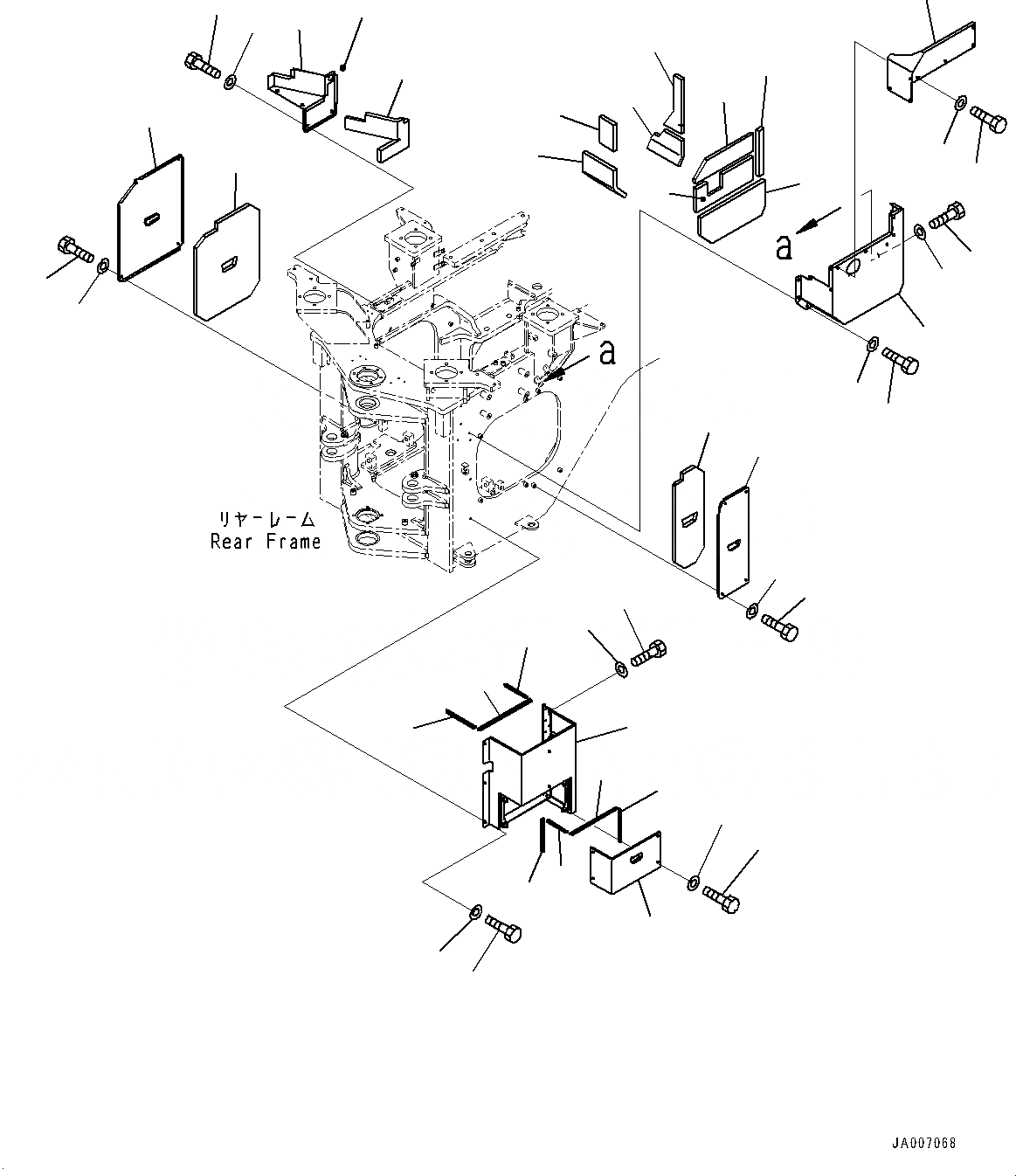 a

a

リヤーレーム
Rear Frame

JA007068