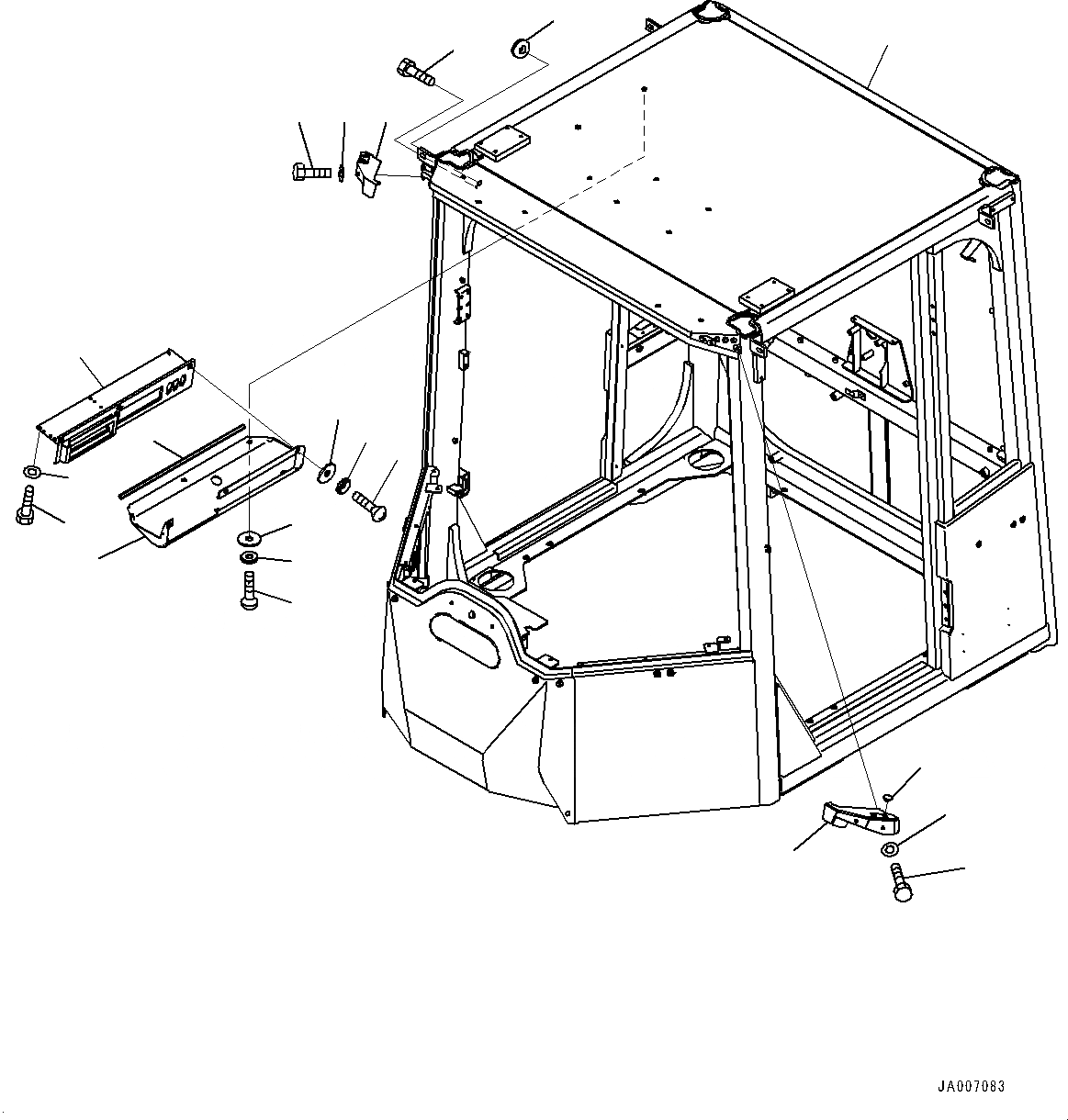 JA007083