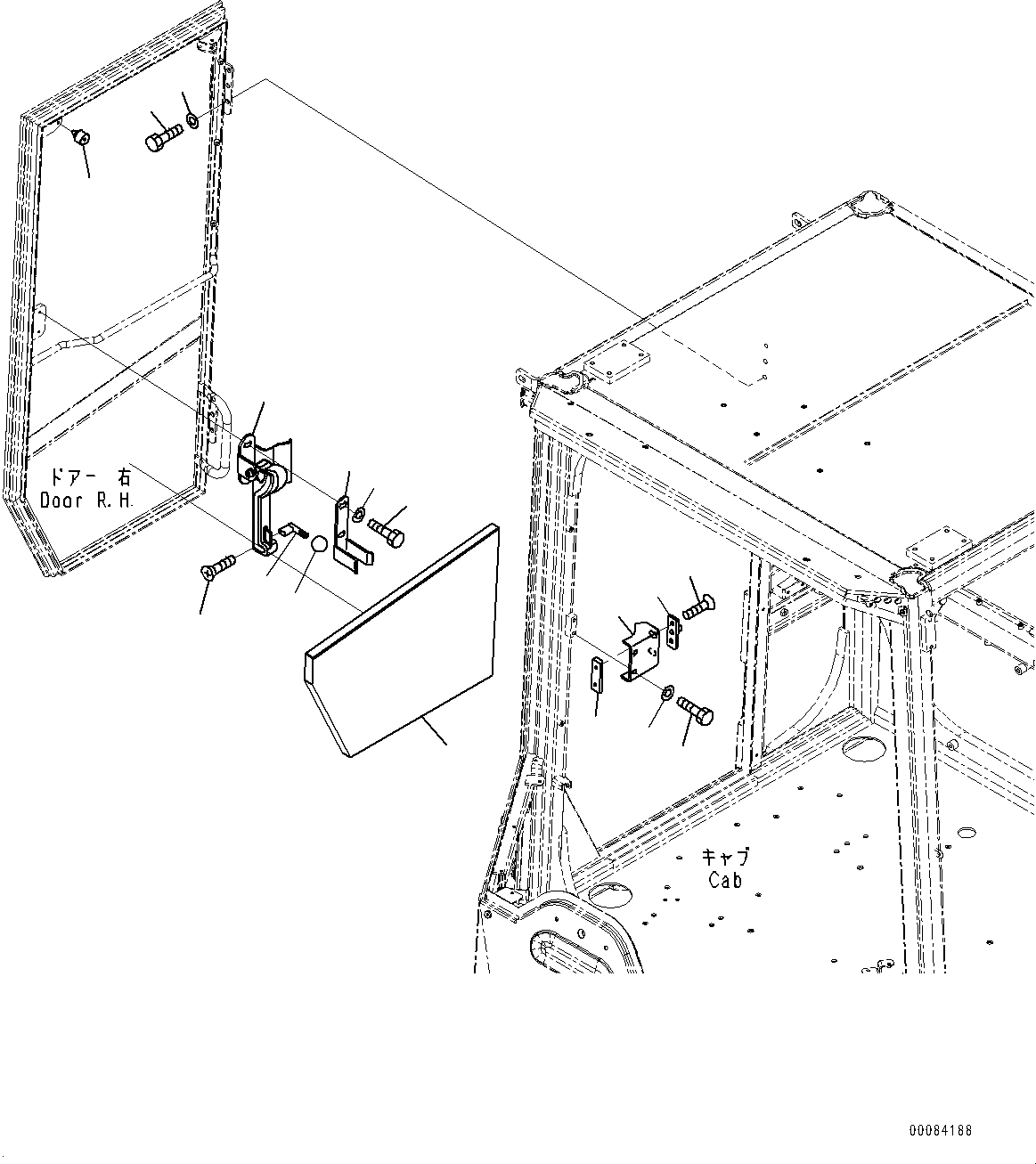 ドアー 右
Door R.H.

キャブ
Cab

00084188