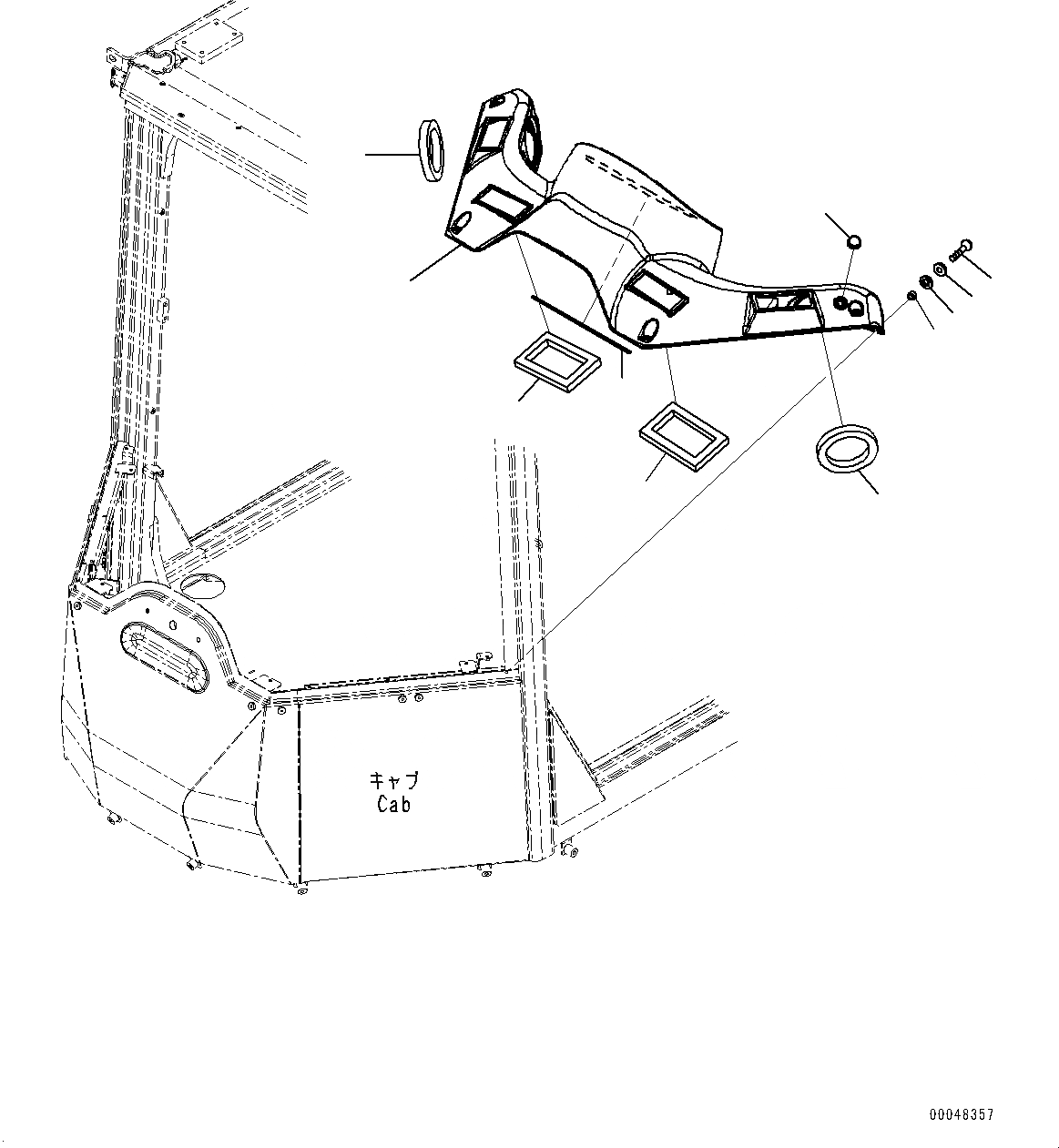 キャブ
Cab

00048357