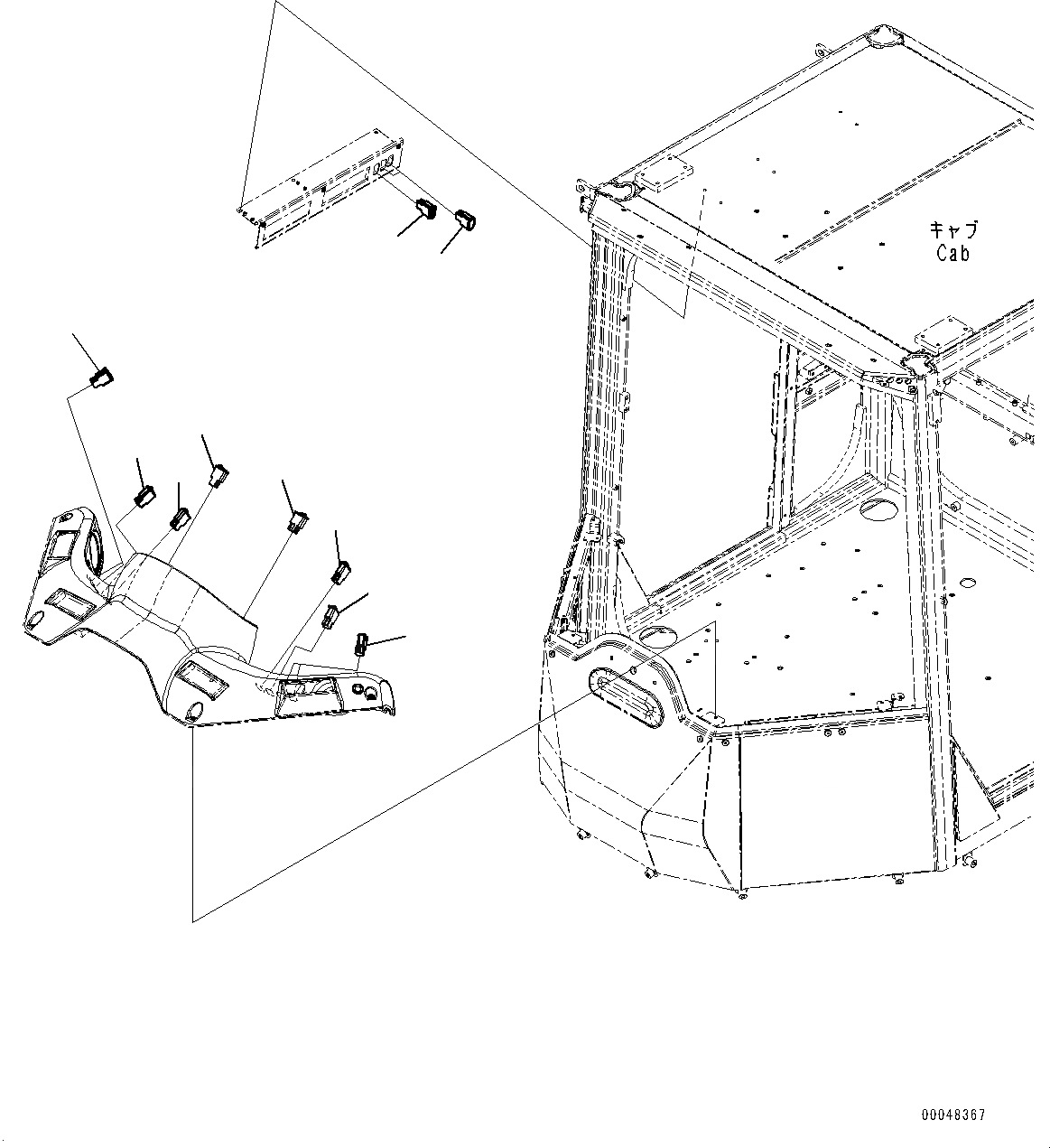 キャブ
Cab

00048367