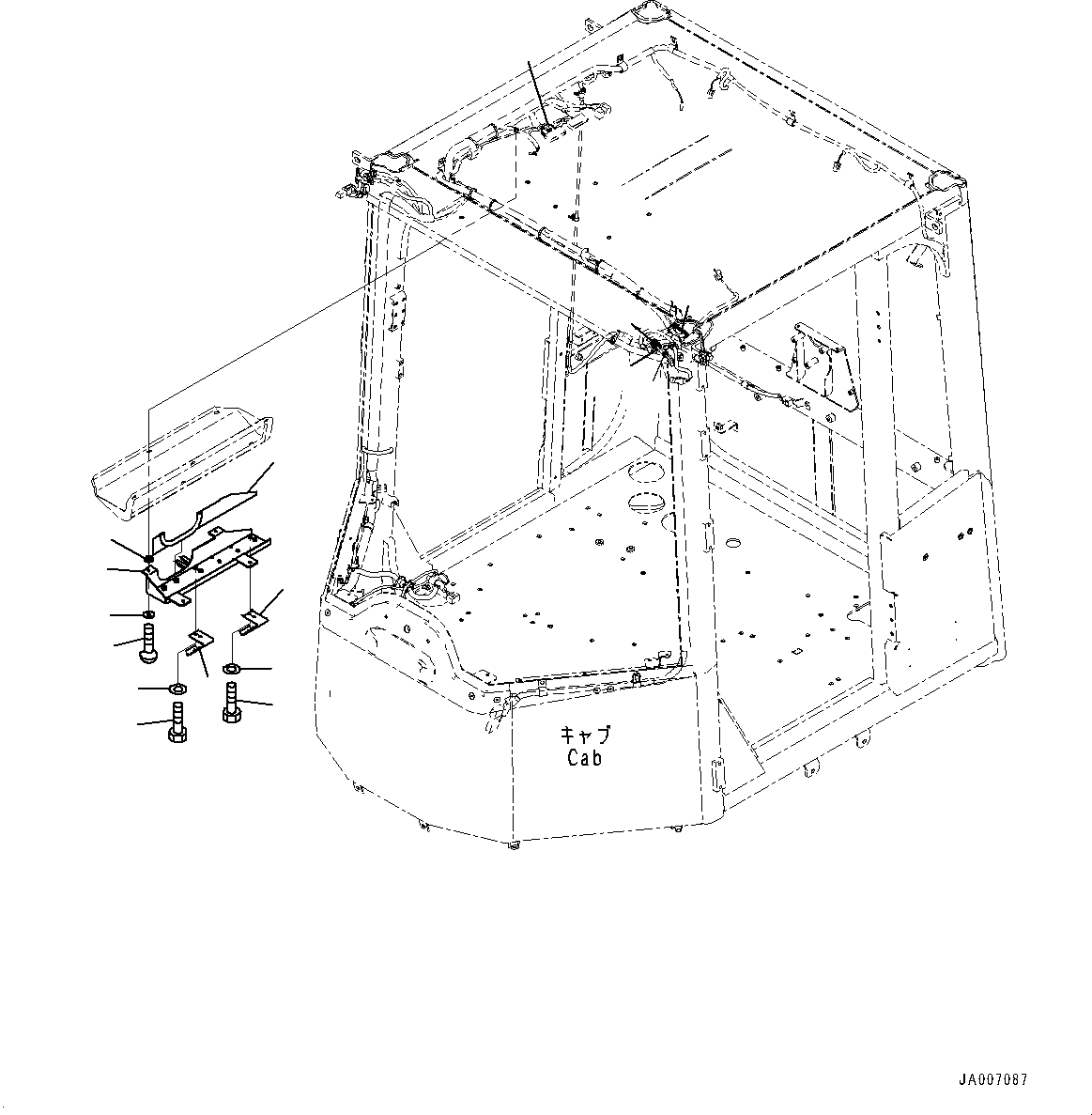 キャブ
Cab

JA007087