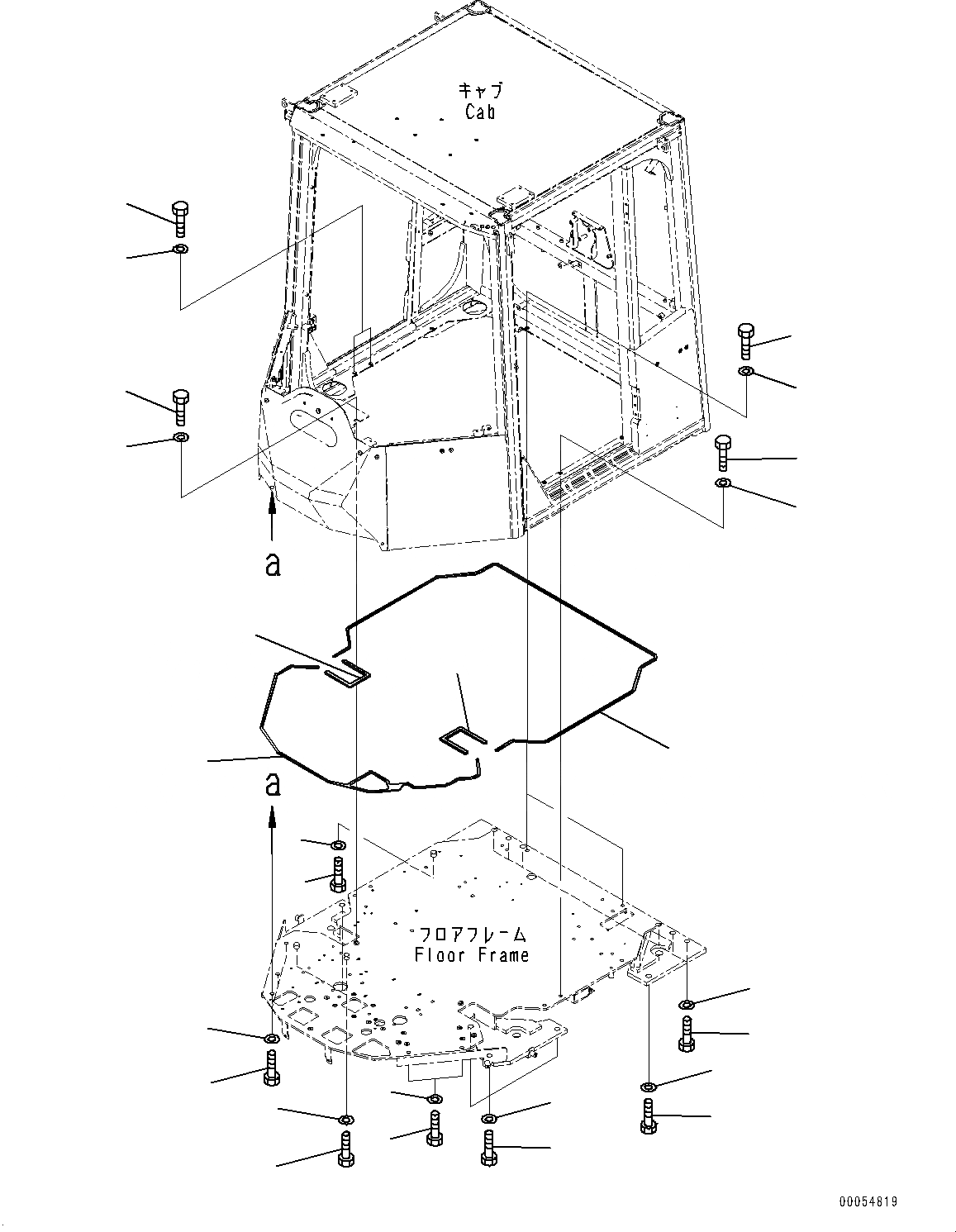 キャブ
Cab

a

a

フロアフレーム
Floor Frame

00054819