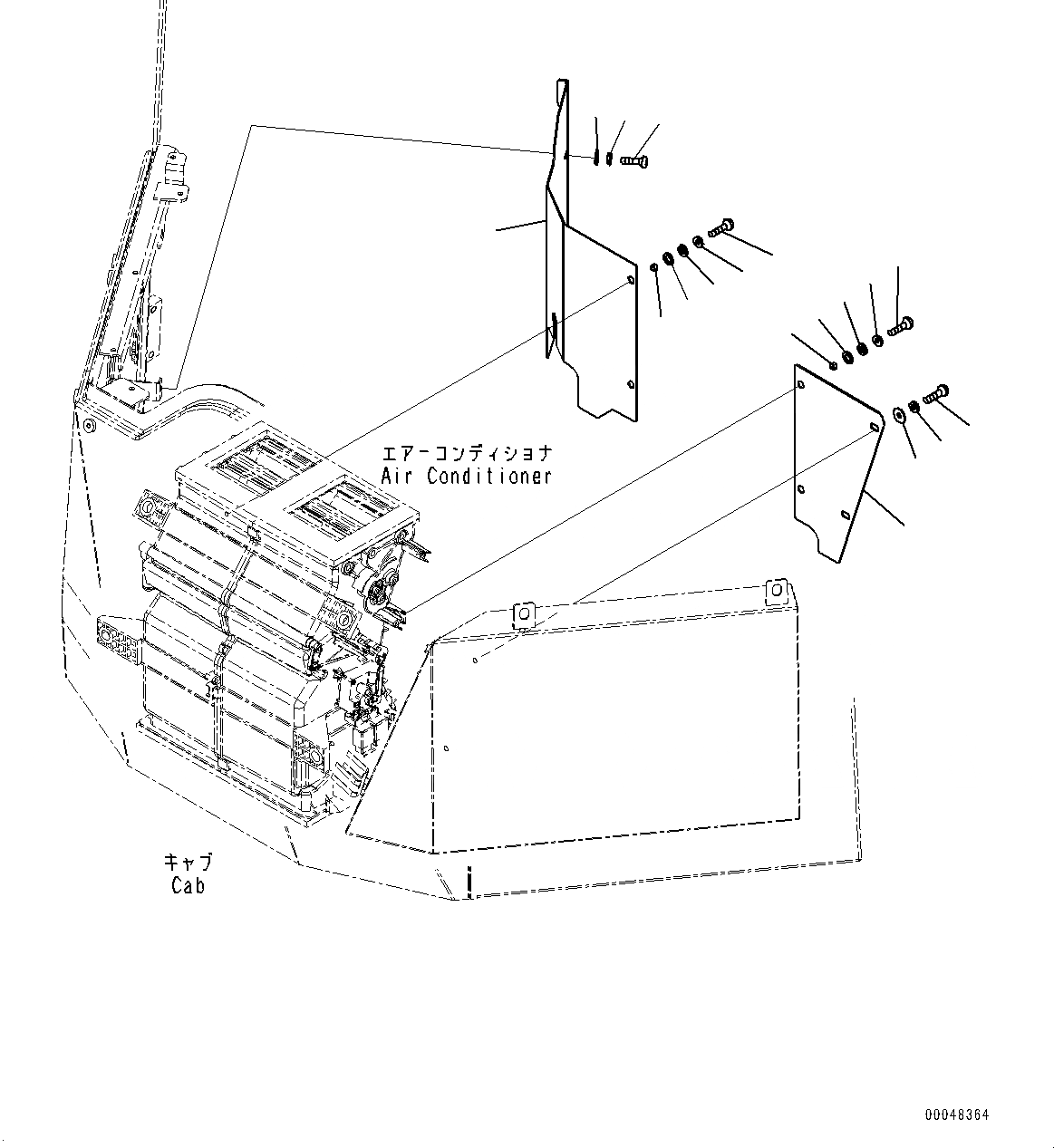 エアーコンディショナ
Air Conditioner

キャブ
Cab

00048364