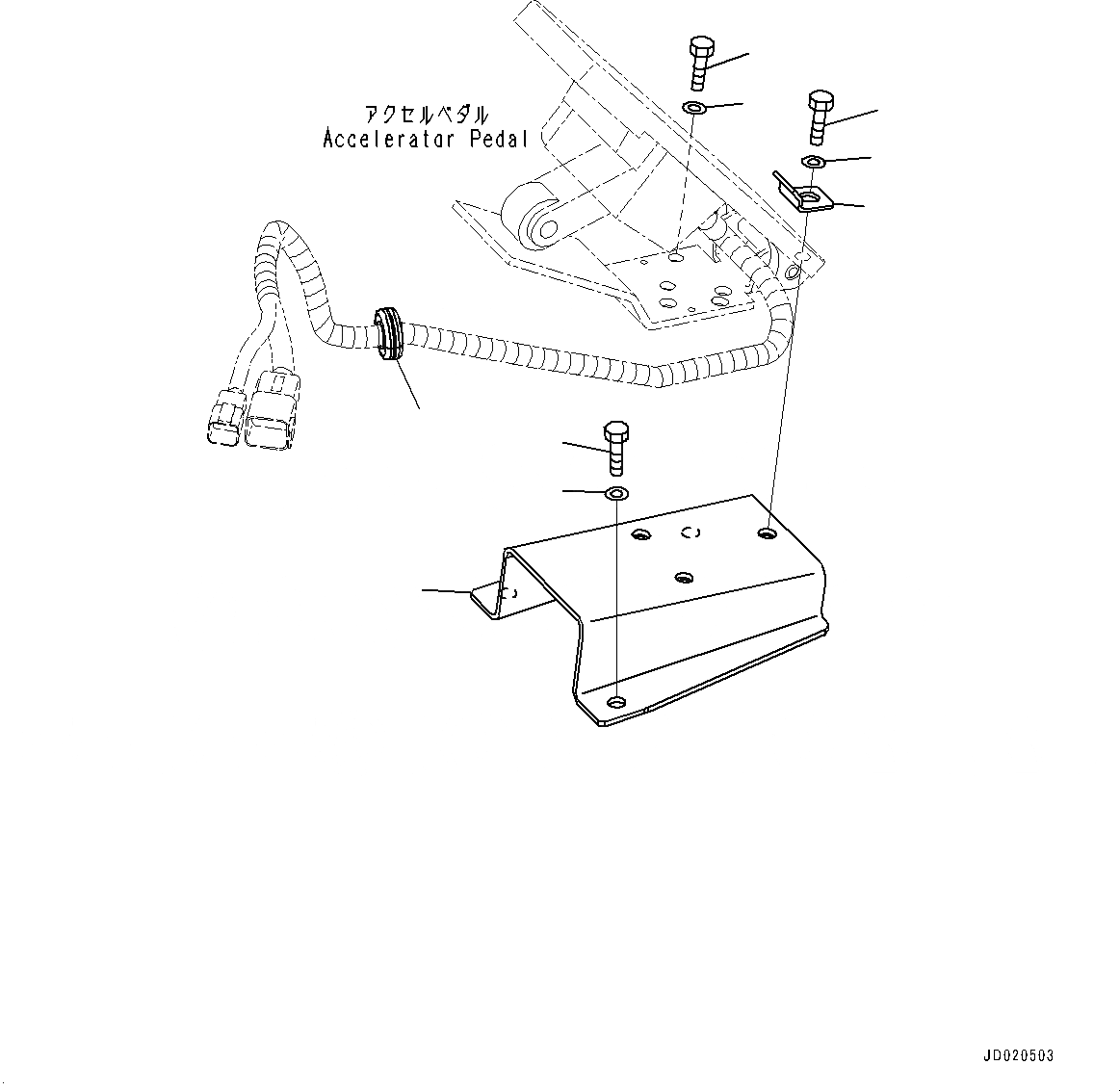 アクセルペダル
Accelerator Pedal

JD020503