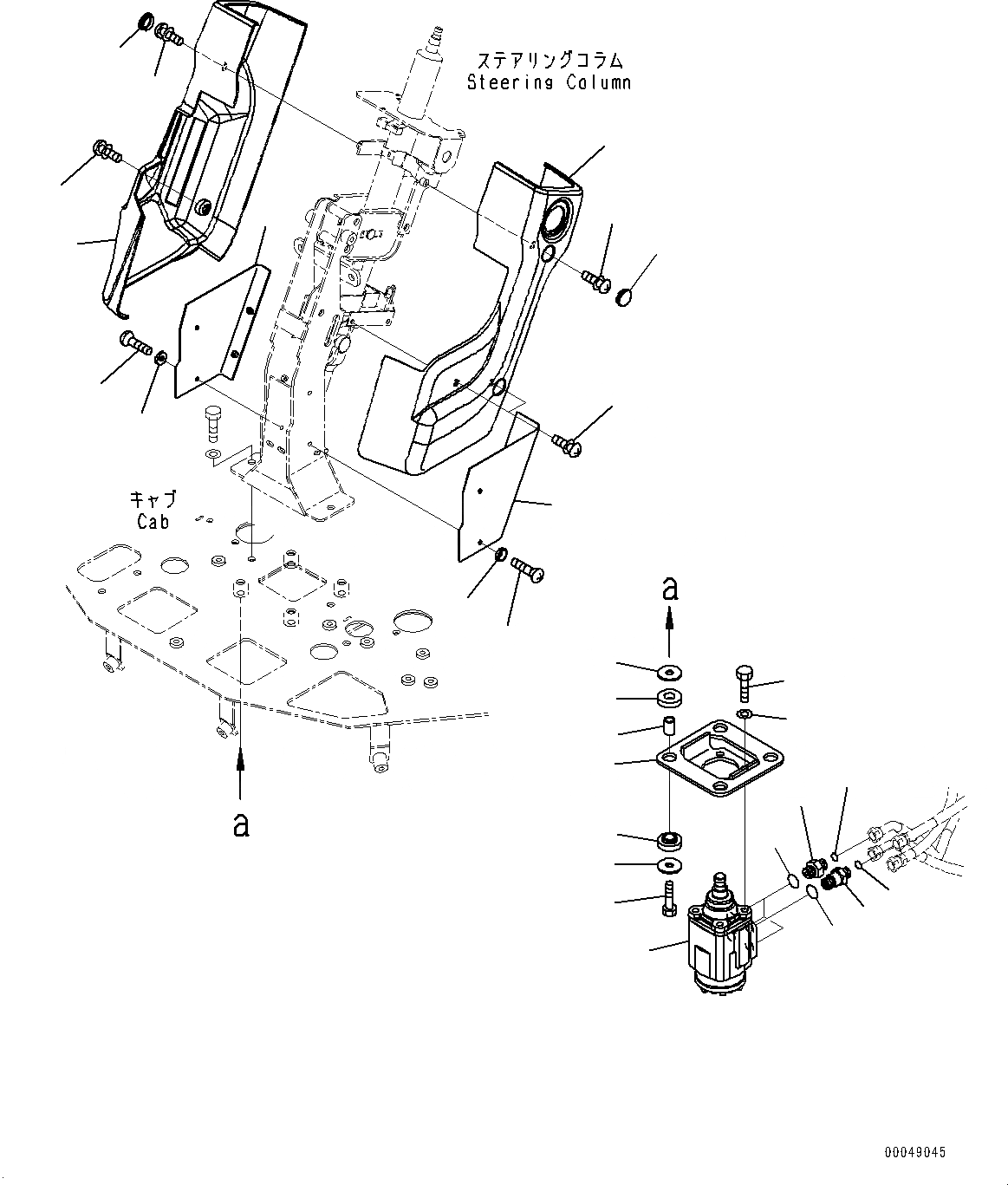 ステアリングコラム
Steering Column

キャブ
Cab

a

a

00049045