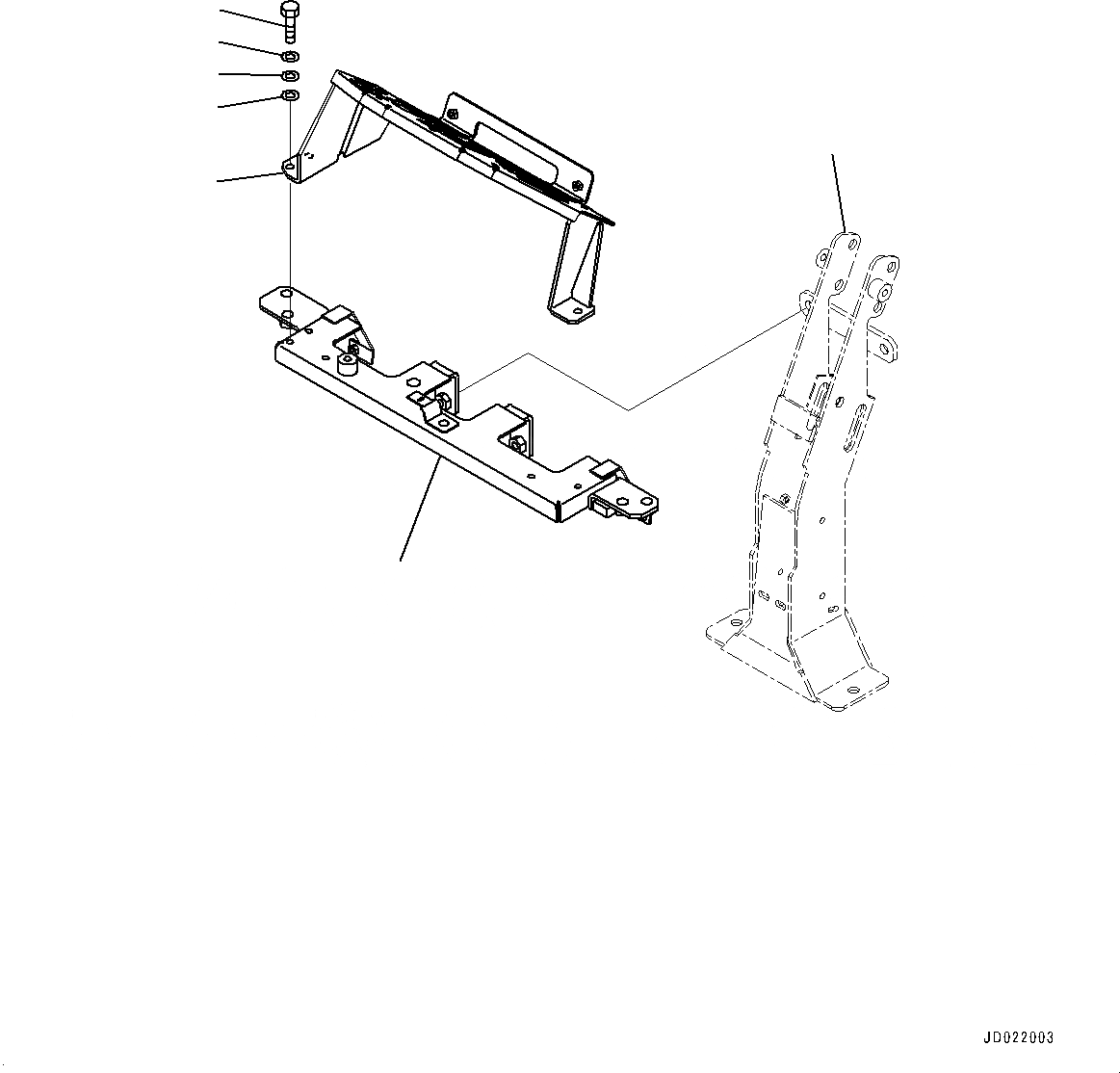 JD022003