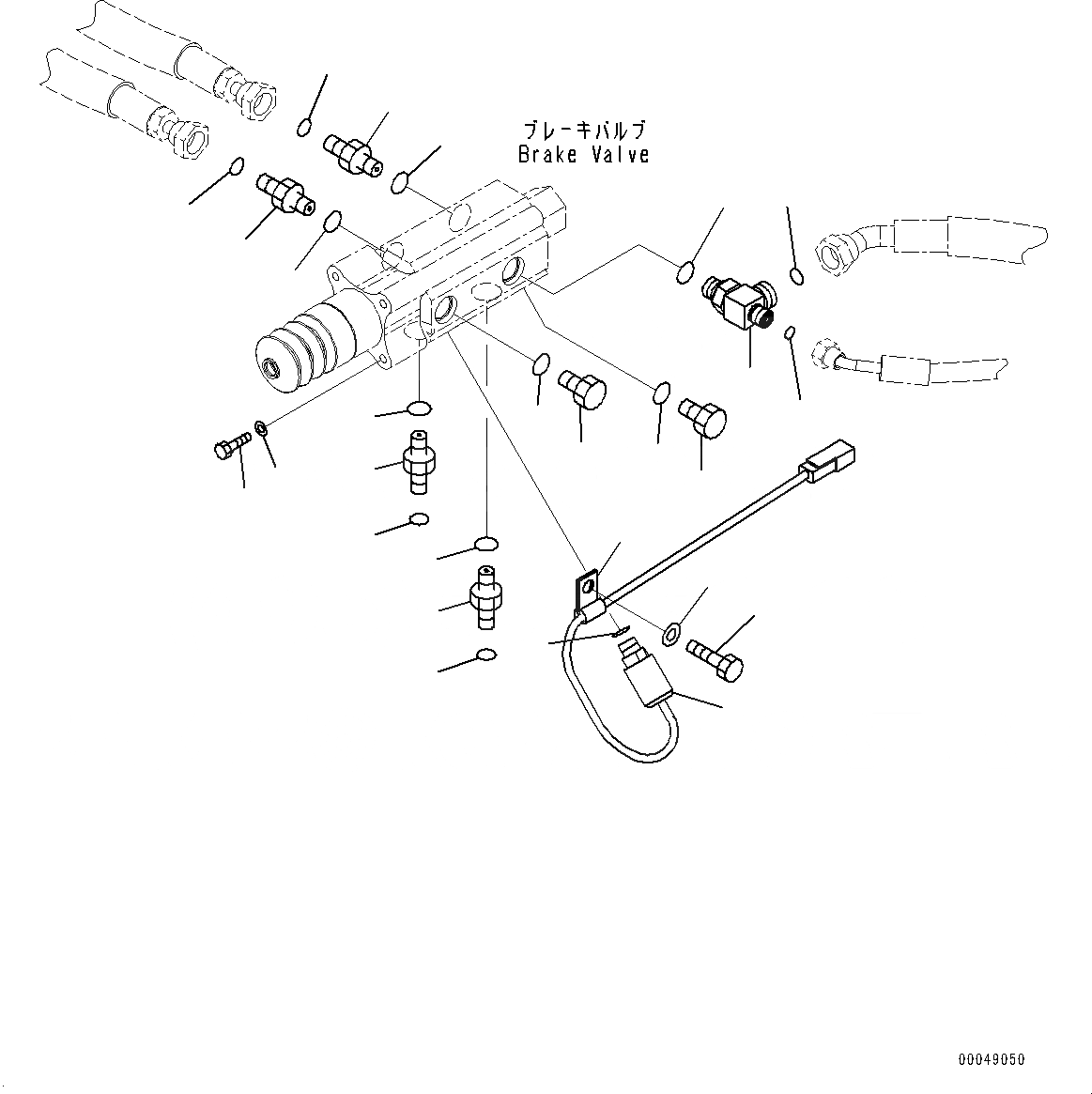 ブレーキバルブ
Brake Valve

00049050