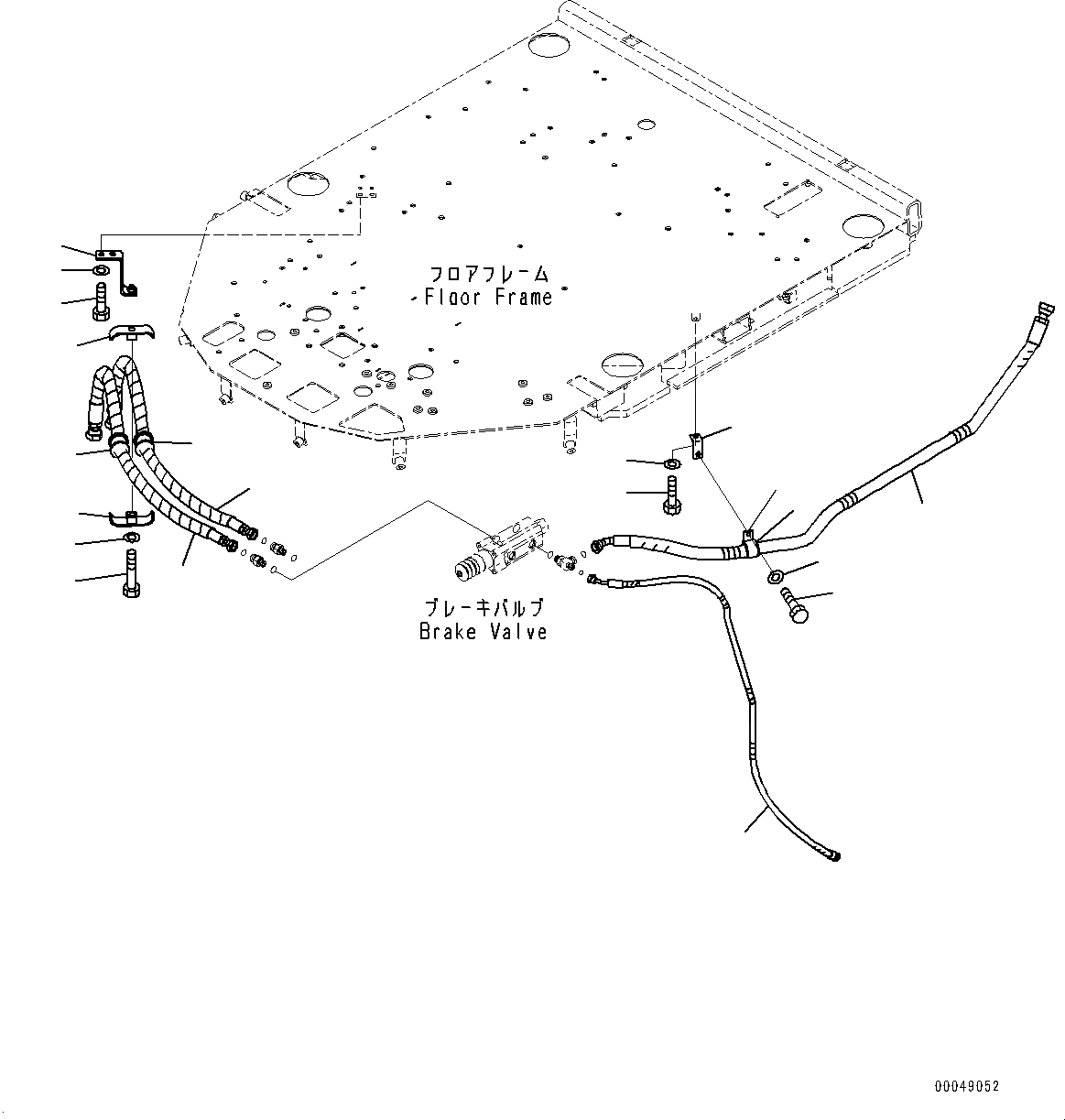 フロアフレーム
Floor Frame

ブレーキバルブ
Brake Valve

00049052