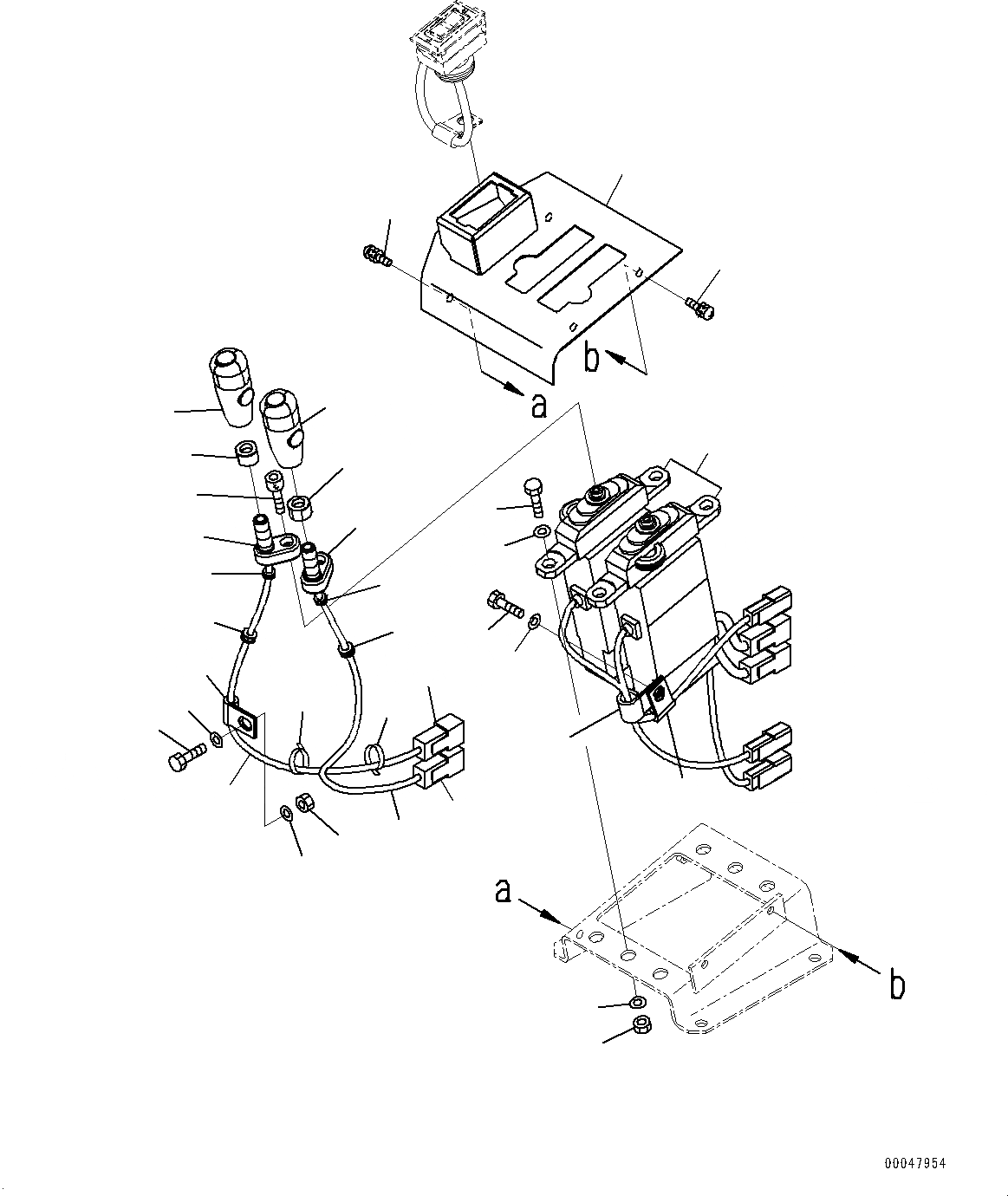 b
a
a
b
00047954