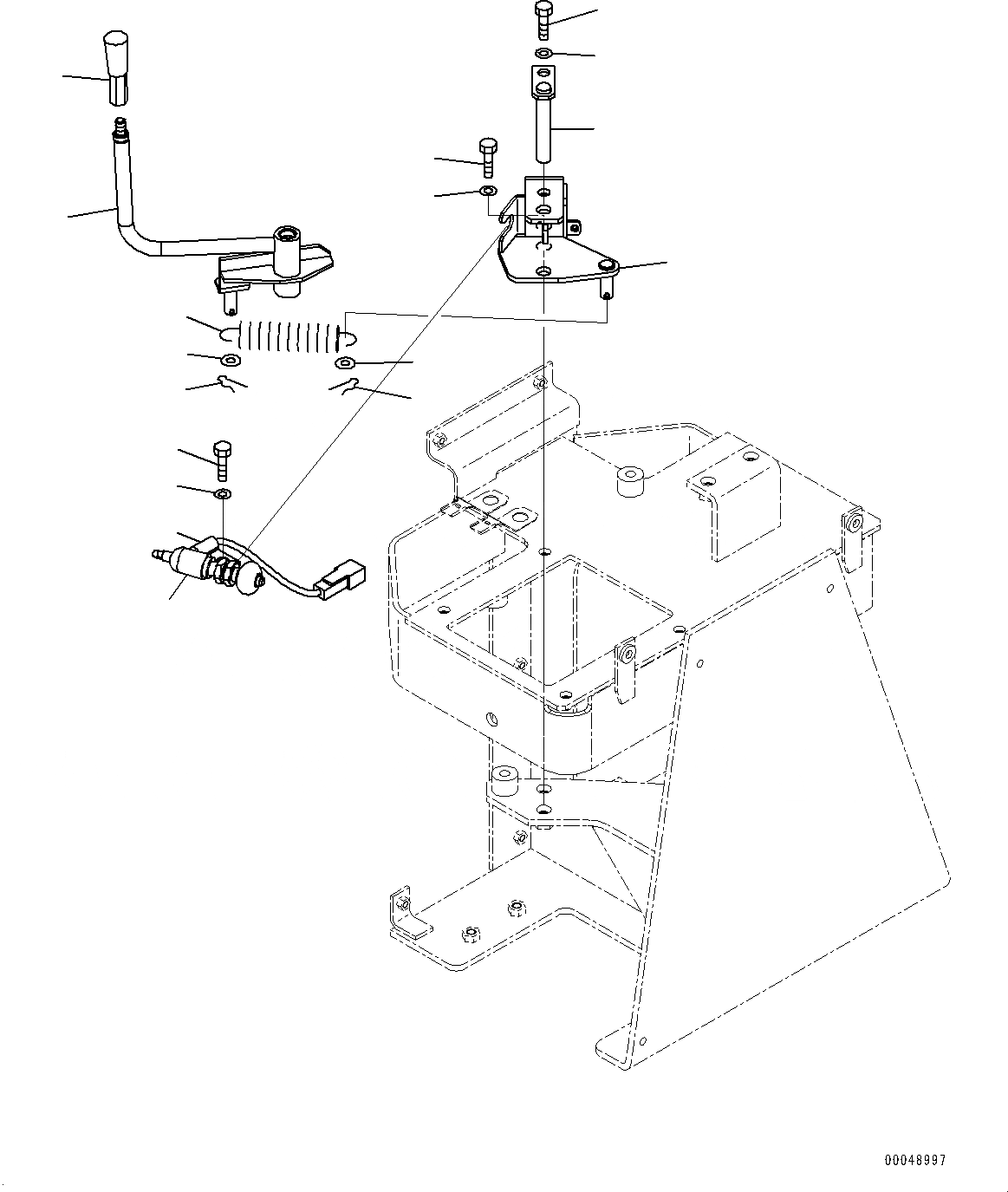 00048997