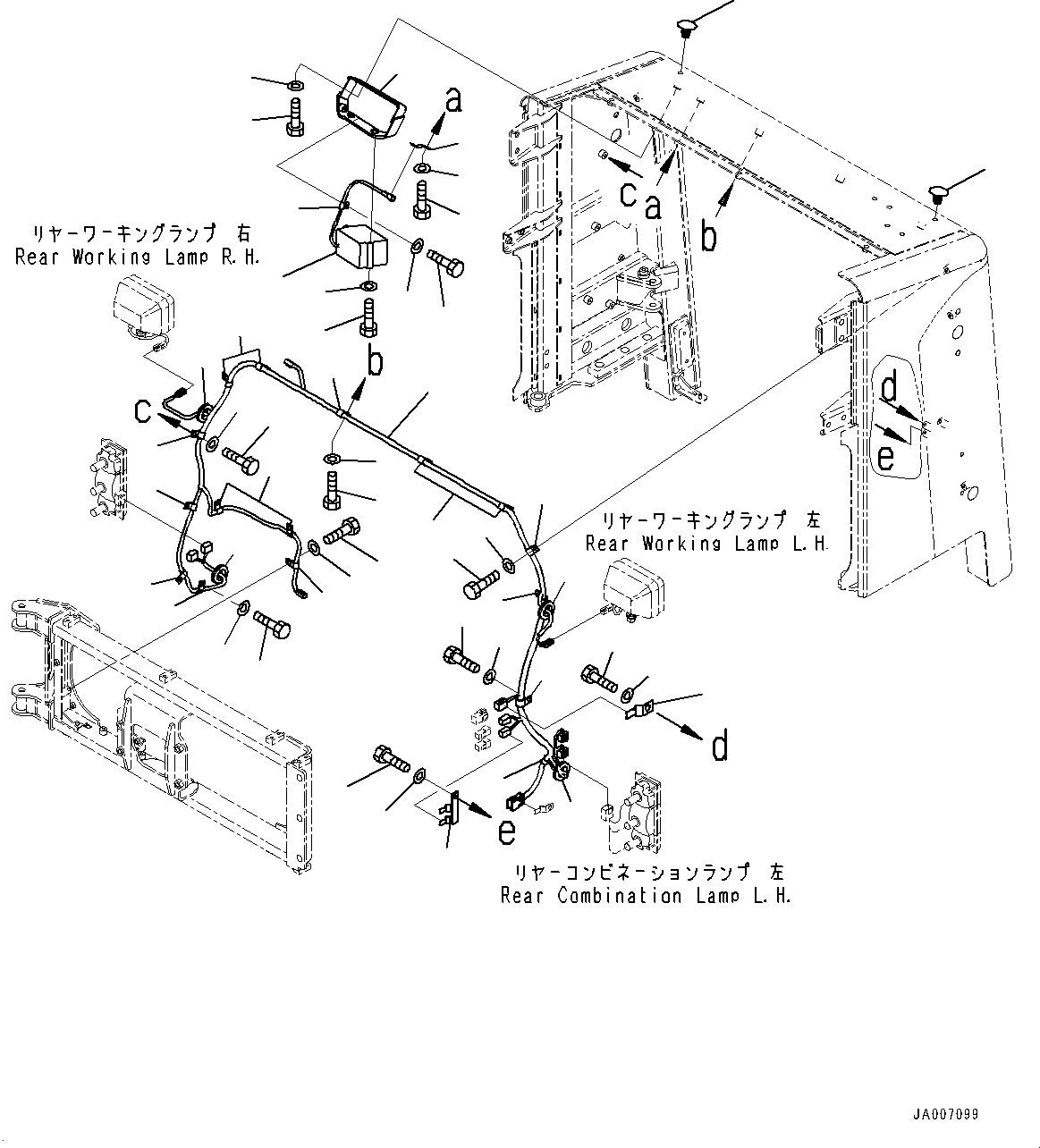 a
c
a
b
リヤーワーキングランプ 右
Rear Working Lamp R.H.
b
c
d
e
リヤーワーキングランプ 左
Rear Working Lamp L.H.
d
e
リヤーコンビネーションランプ 左
Rear Combination Lamp L.H.
JA007099