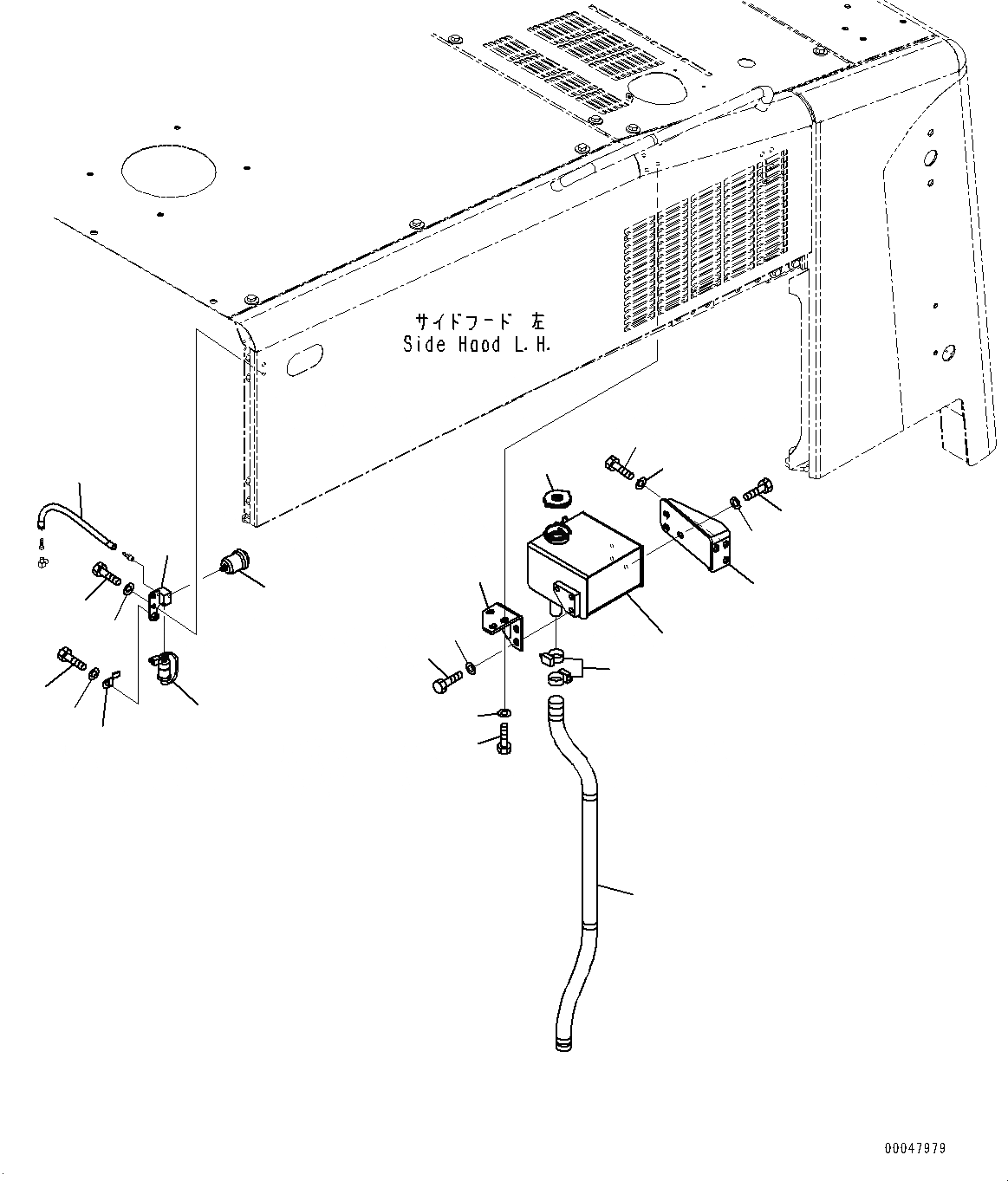 サイドフード 左
Side Hood L.H.

00047979