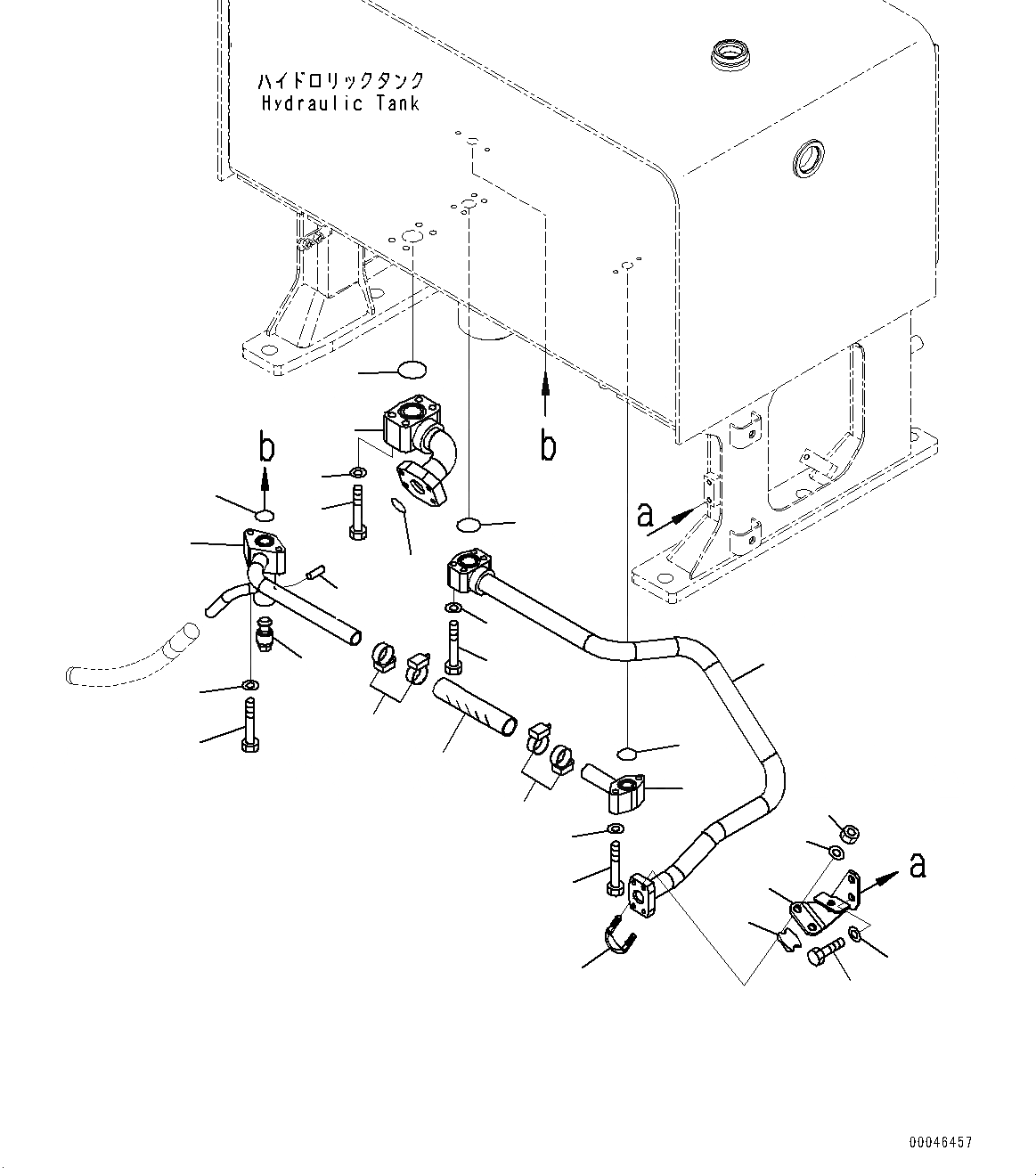 ハイドロリックタンク
Hydraulic Tank

b

b

a

a

00046457