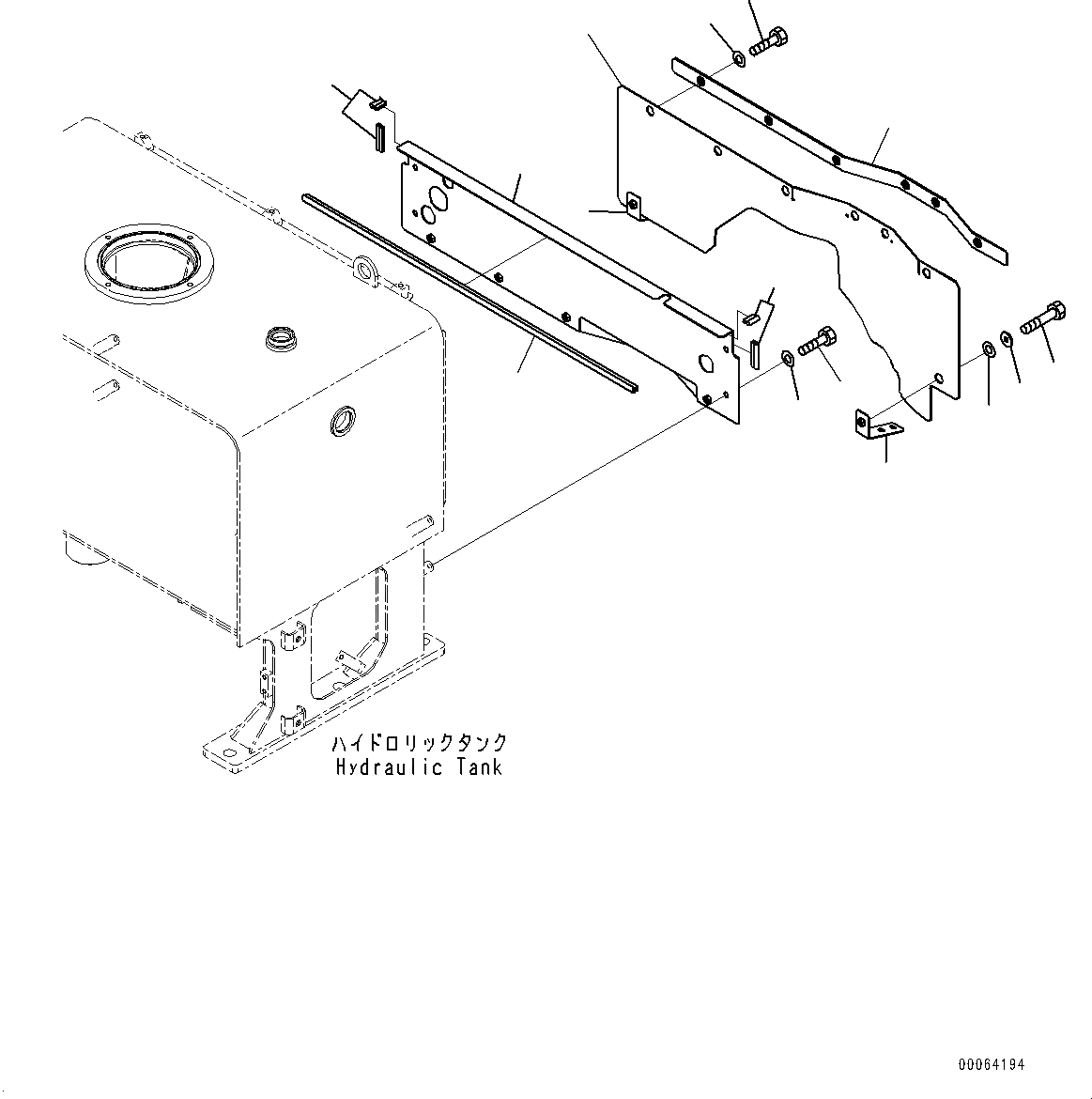 ハイドロリックタンク
Hydraulic Tank

00064194