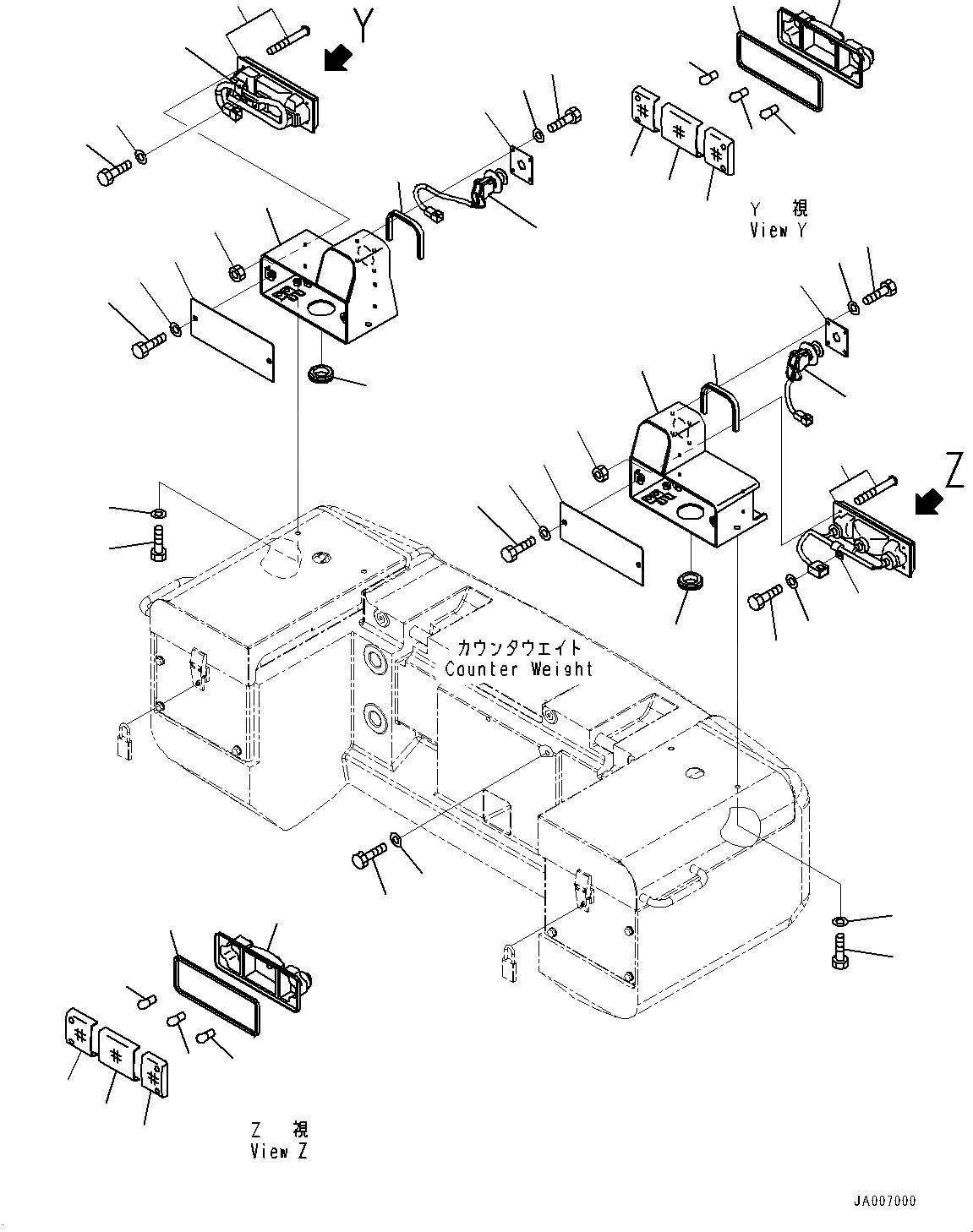 Y

Y 視
View Y

Z

カウンタウエイト
Counter Weight

Z 視
View Z

JA007000