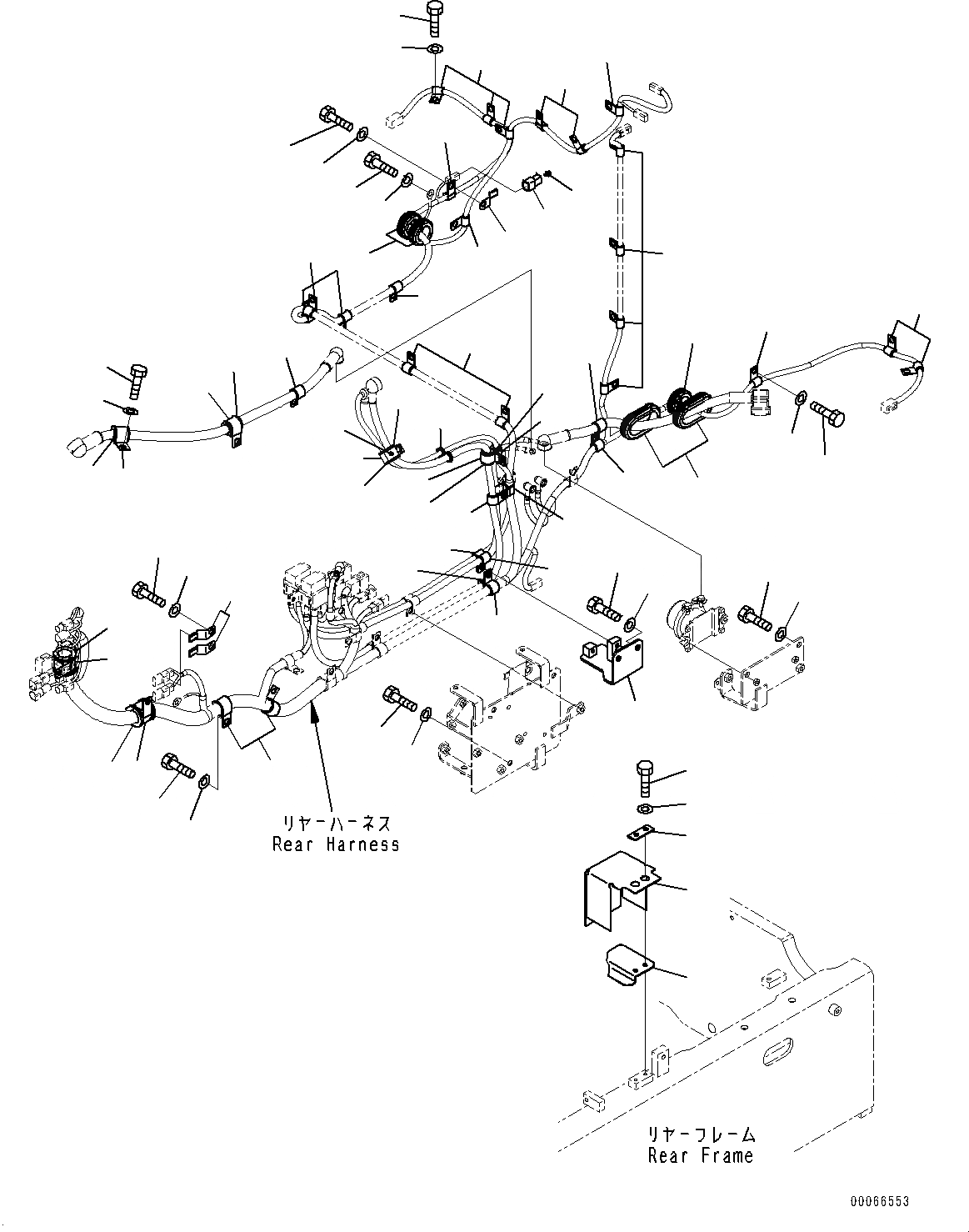 リヤーハーネス
Rear Harness

リヤーフレーム
Rear Frame

00066553