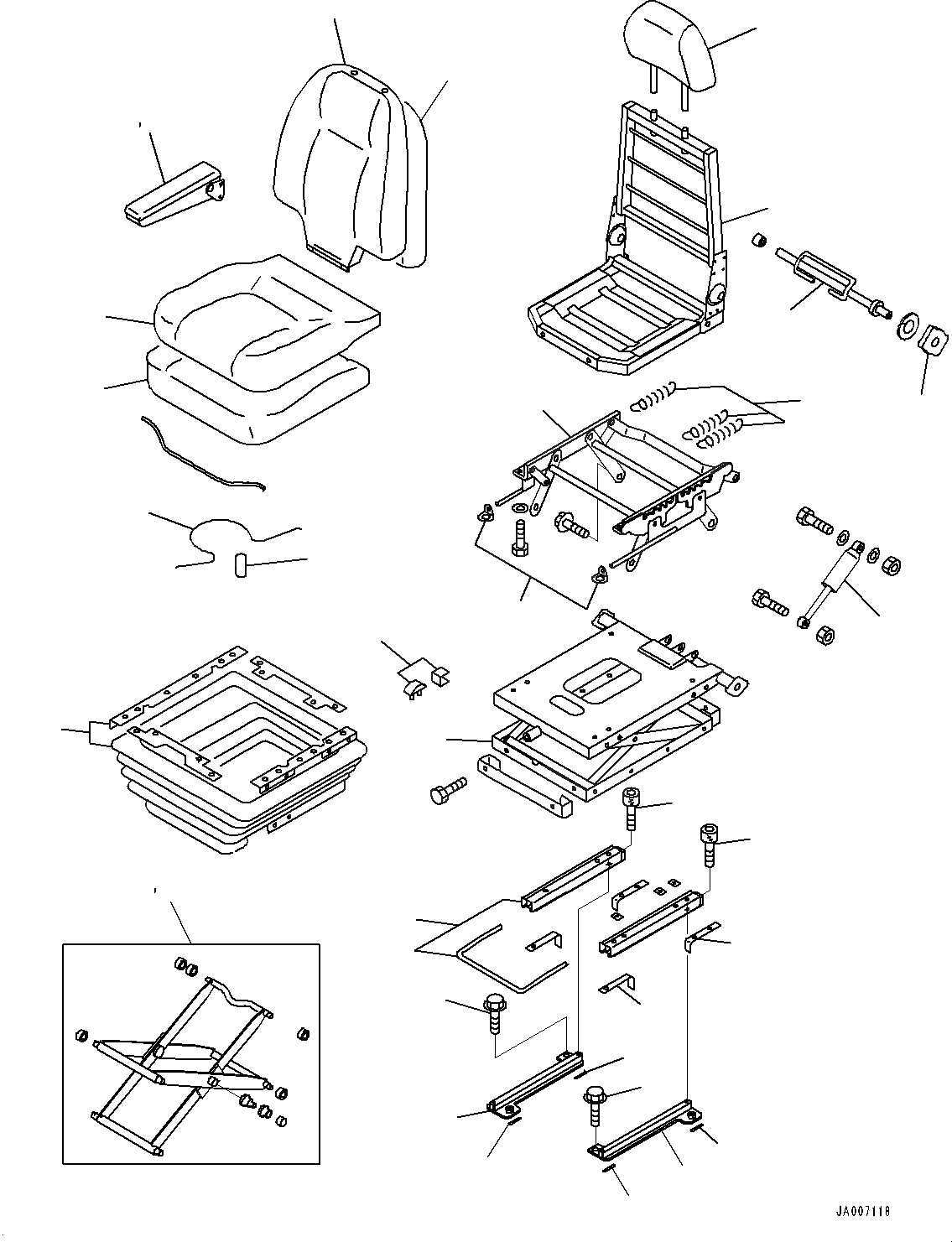 JA007118