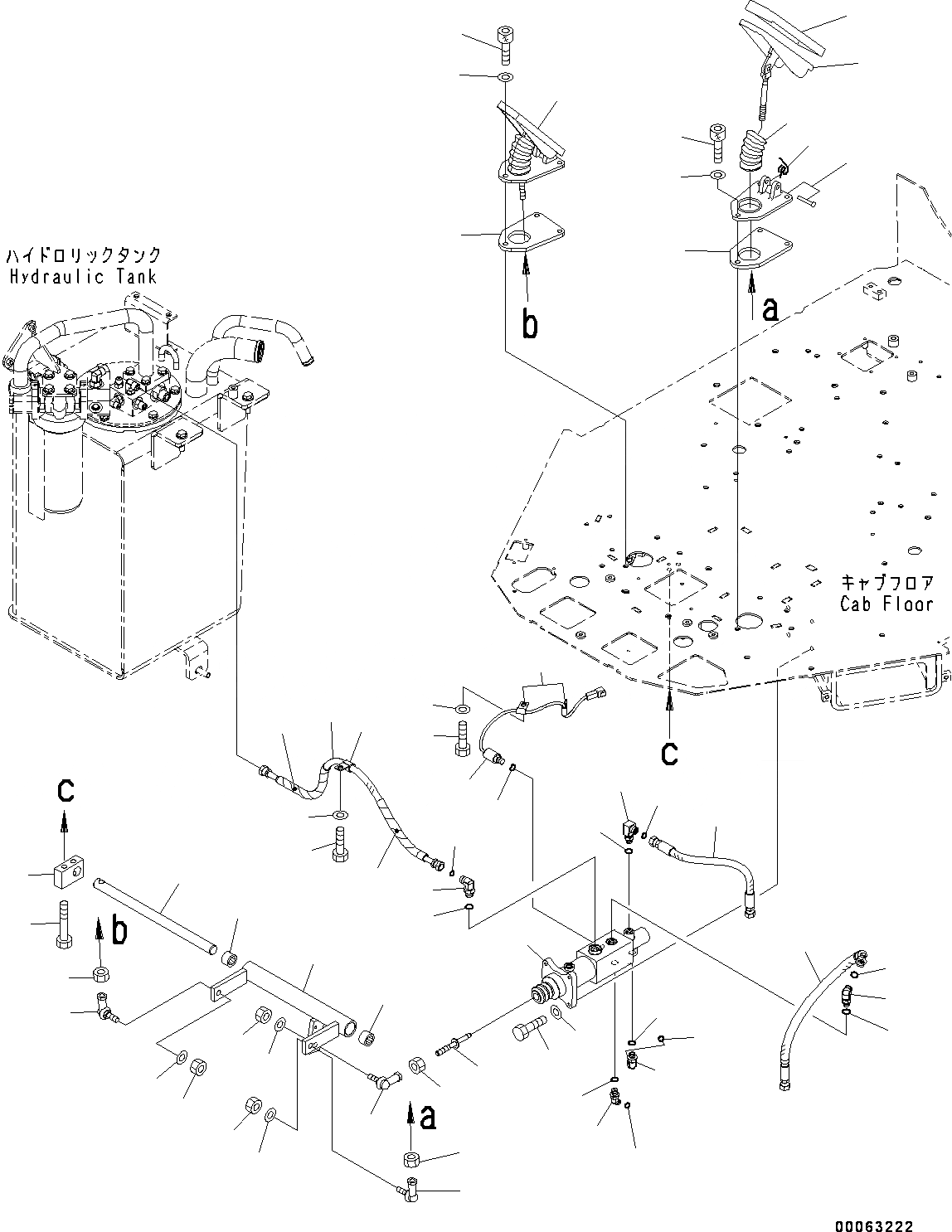 ハイドロリックタンク
Hydraulic Tank

b

a

キャブフロア
Cab Floor

c

c

b

a

00063222