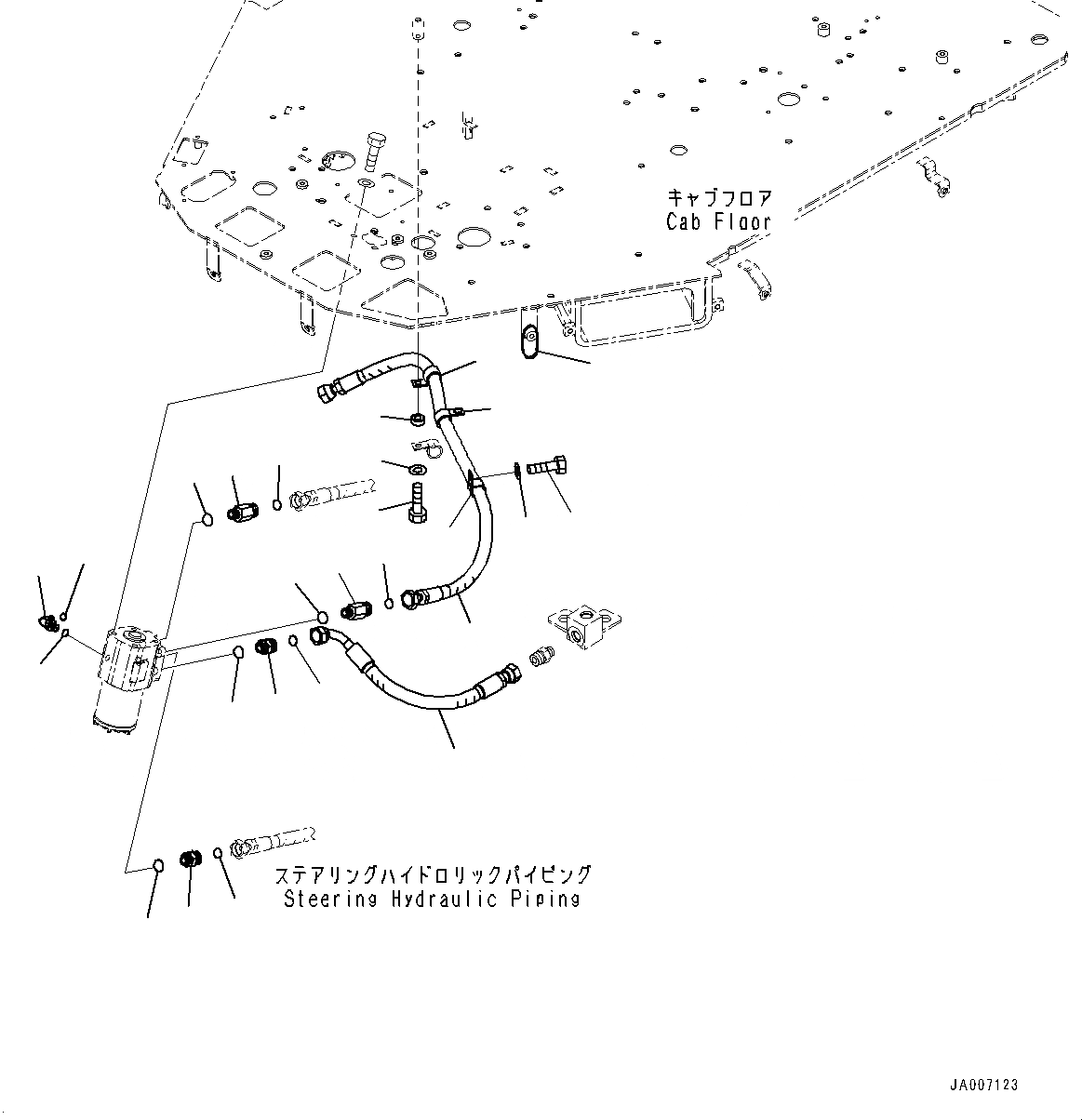 キャブフロア
Cab Floor

ステアリングハイドロリックパイピング
Steering Hydraulic Piping

JA007123