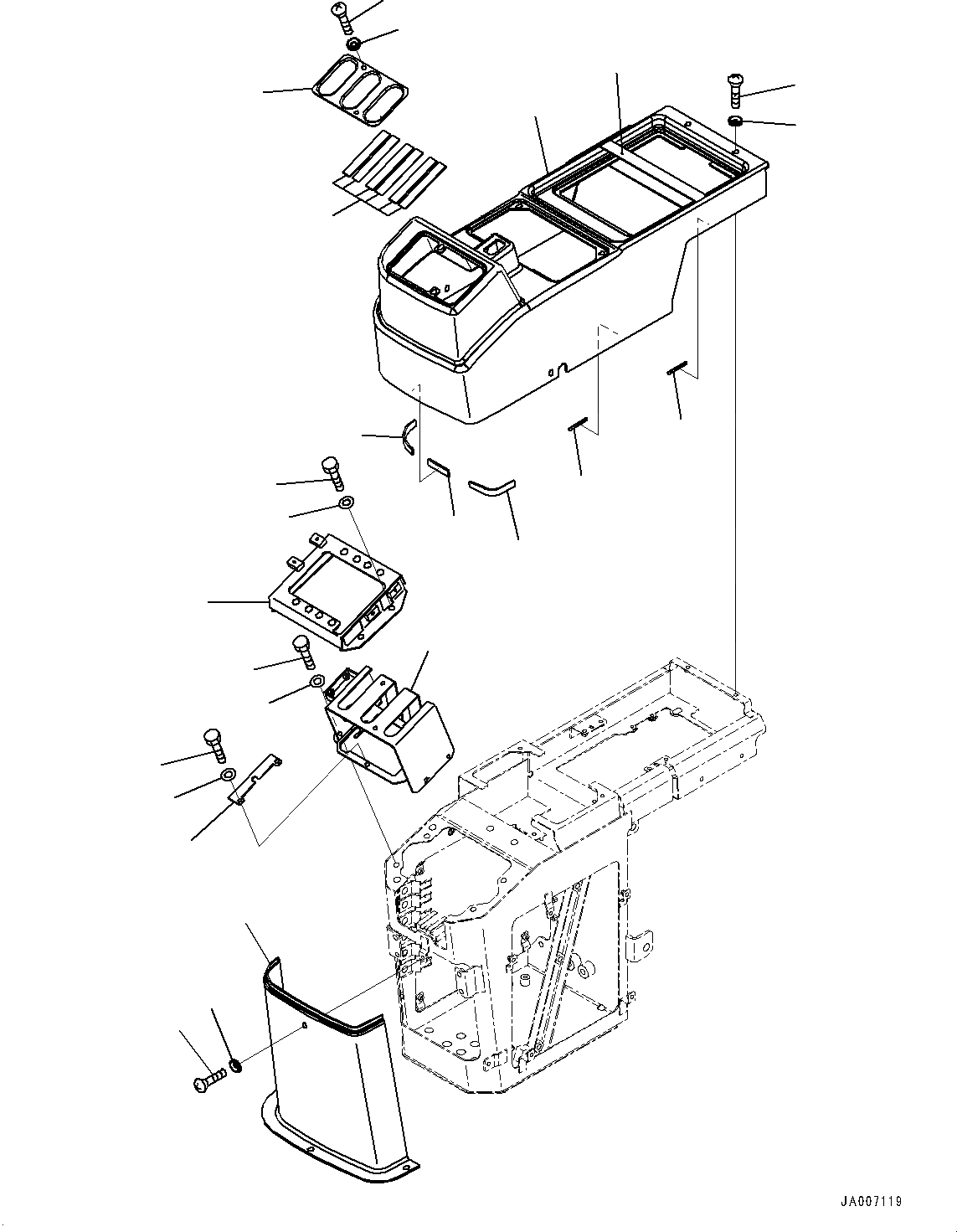 JA007119