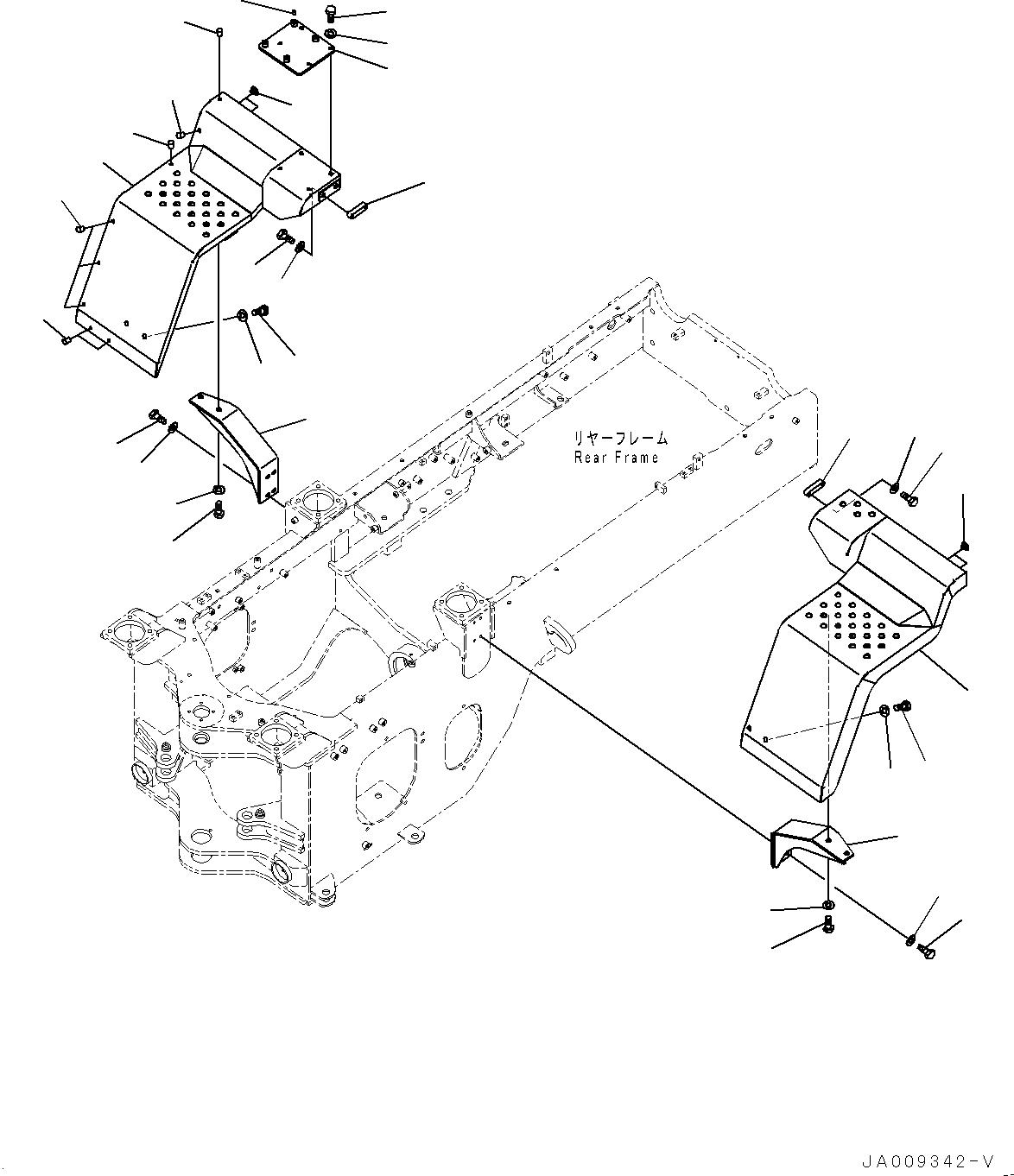 リヤーフレーム
Rear Frame

JA009342-V