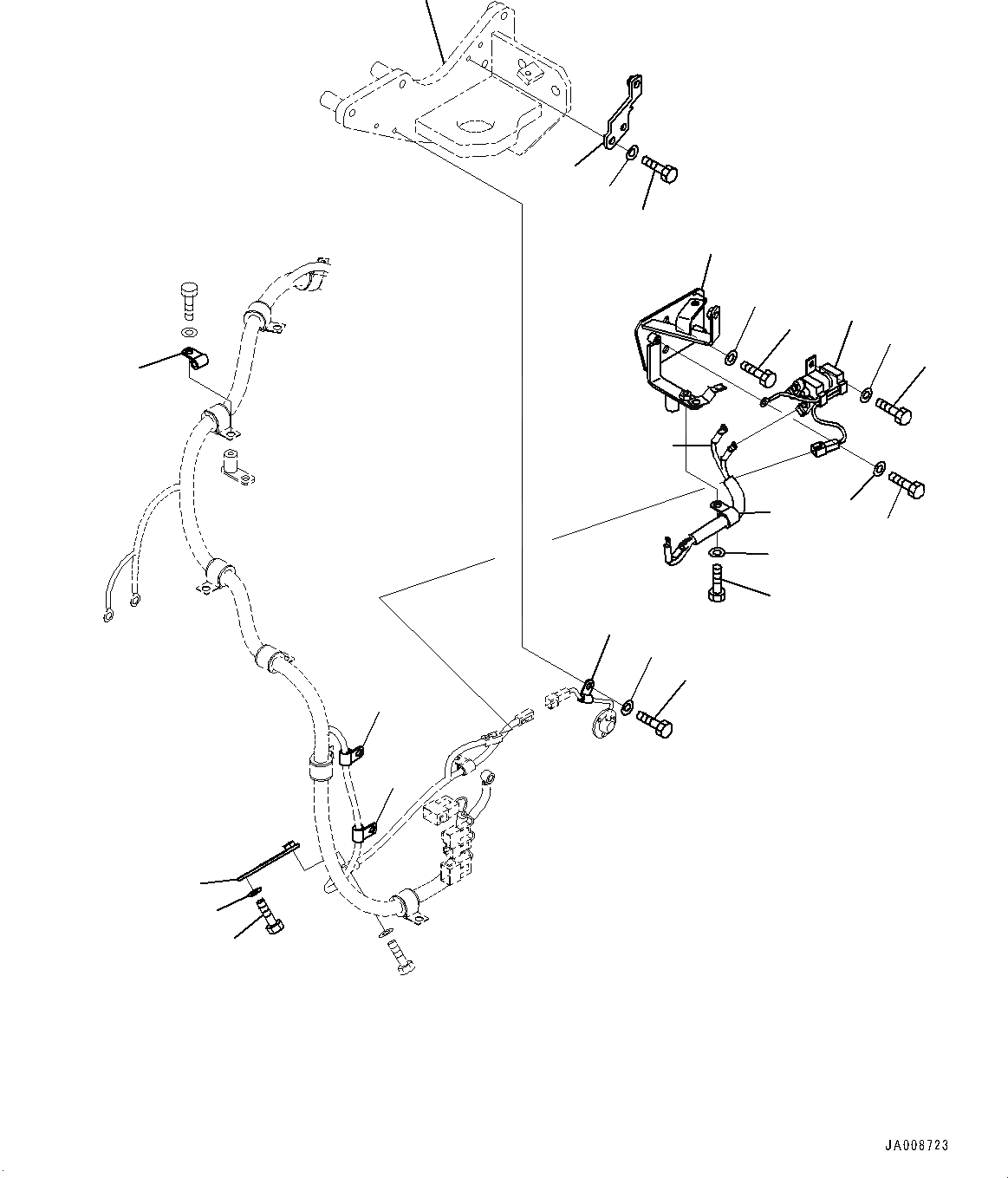 JA008723