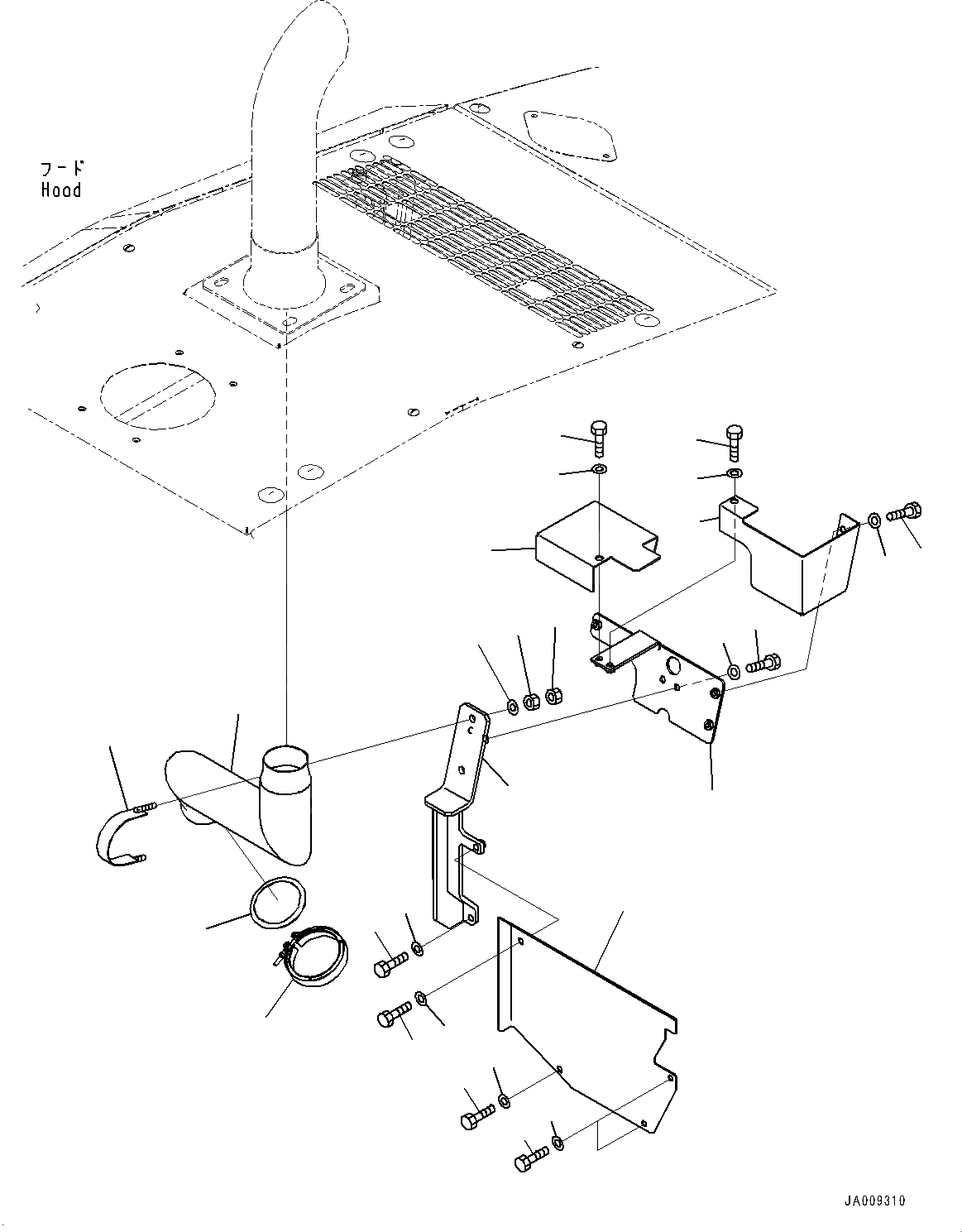 フード
Hood

JA009310