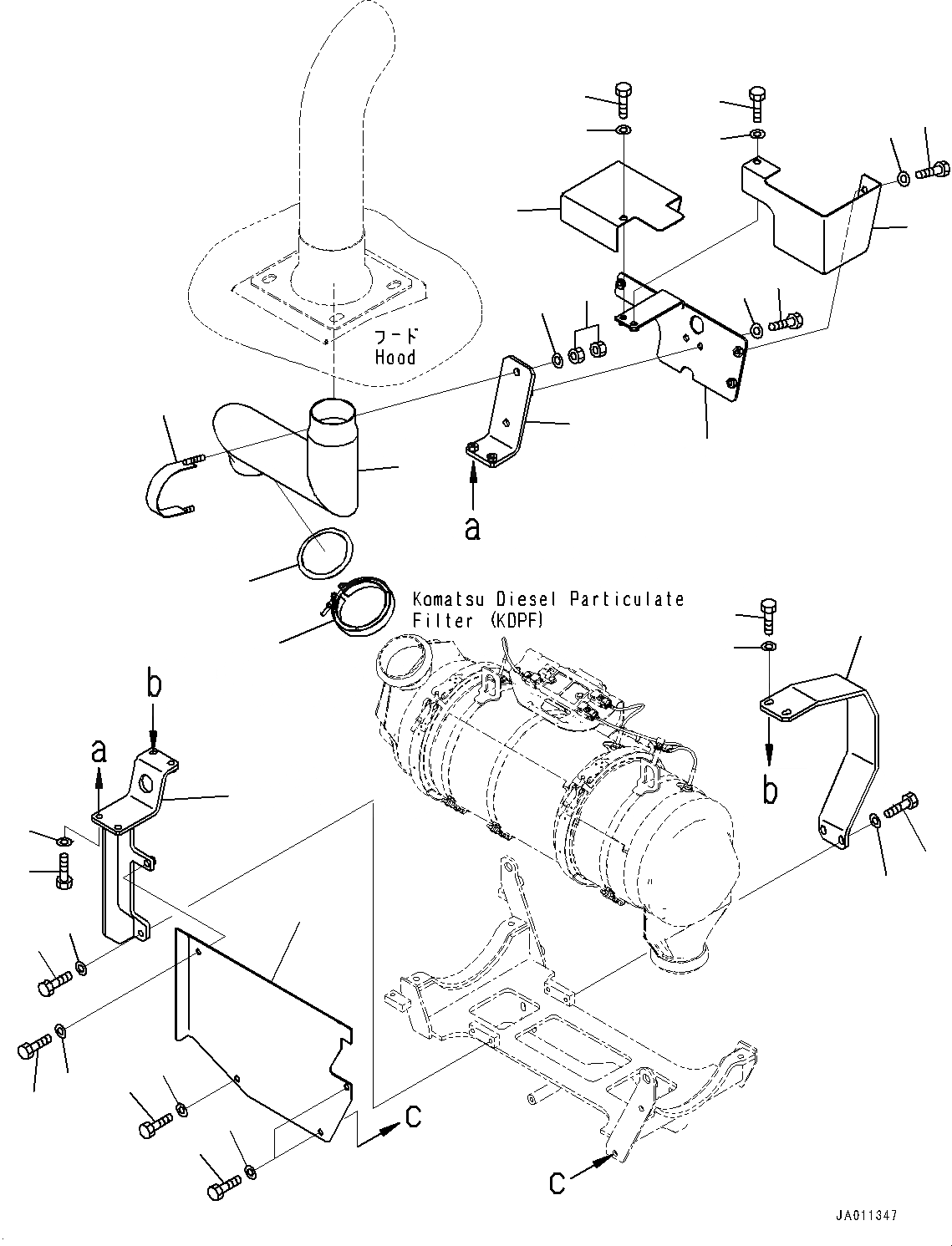 フード
Hood

a

Komatsu Diesel Particulate Filter (KDPF)

b

a

b

c

c

JA011347