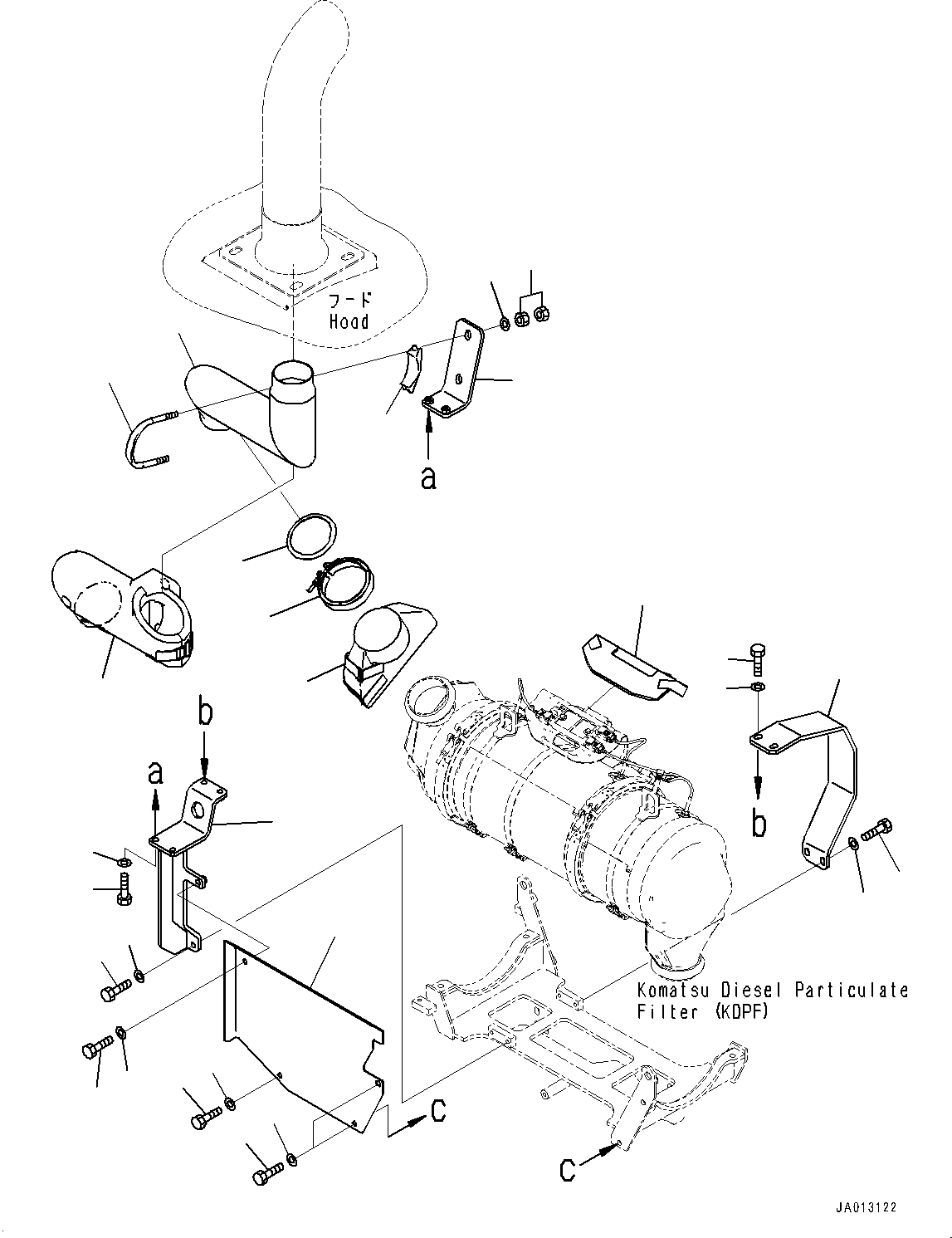 フード
Hood

a

b

a

b

Komatsu Diesel Particulate Filter (KDPF)

c

c

JA013122