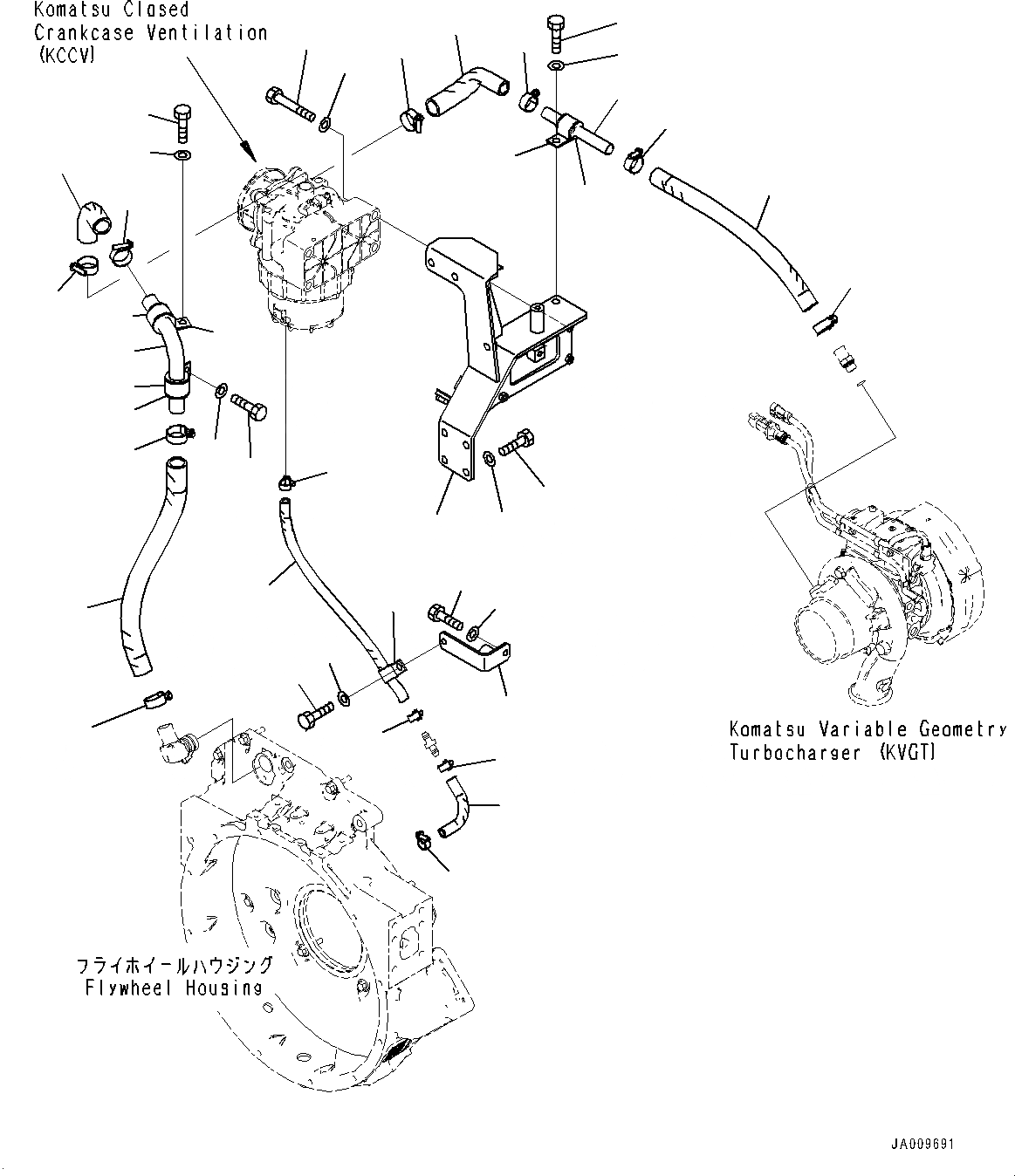 Komatsu Closed Crankcase Ventilation (KCCV)

Komatsu Variable Geometry Turbocharger (KVGT)

フライホイールハウジング
Flywheel Housing

JA009691