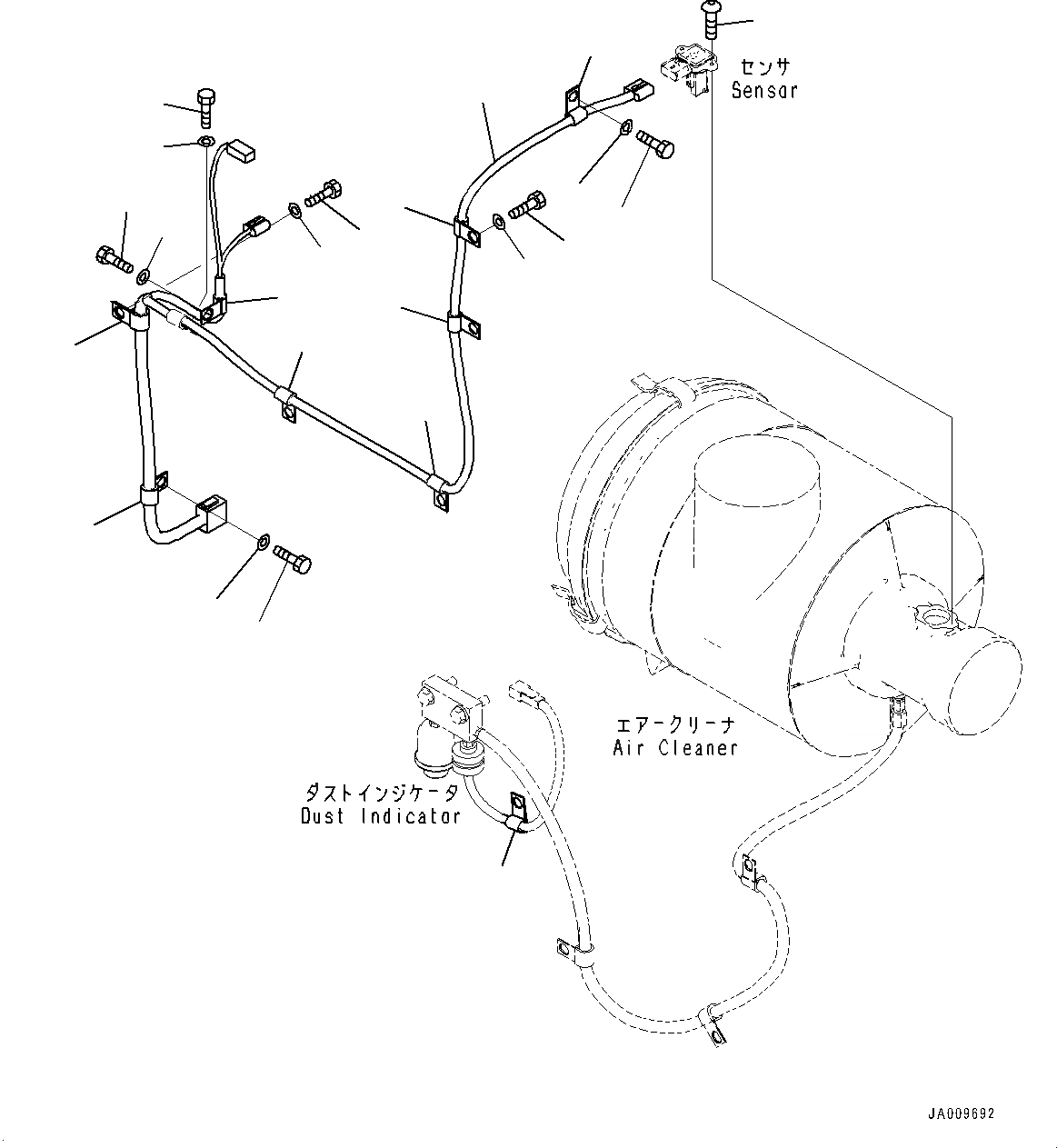 センサ
Sensor

エアークリーナ
Air Cleaner

ダストインジケータ
Dust Indicator

JA009692