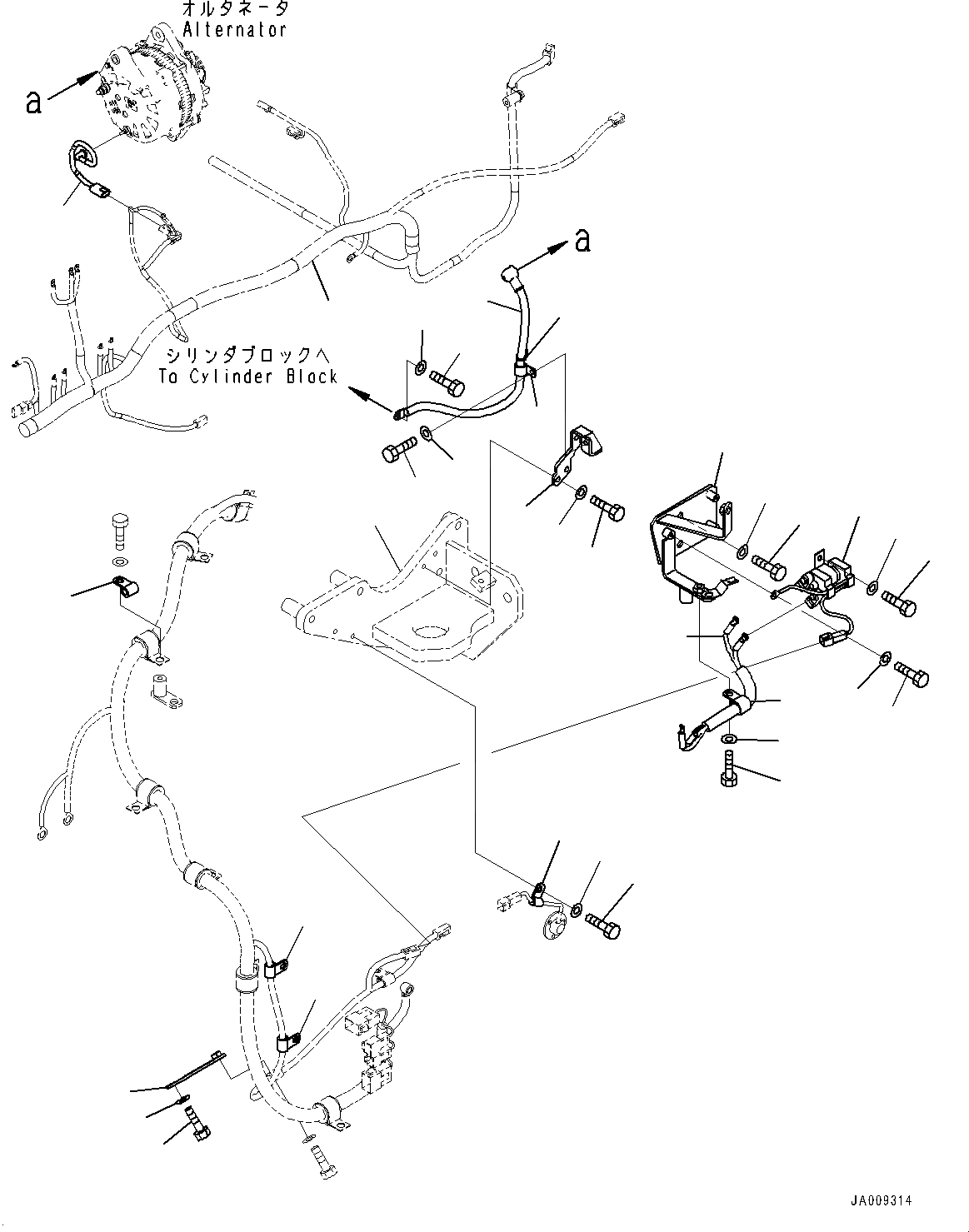 オルタネータ
Alternator

a

a

シリンダブロックへ
To Cylinder Block

JA009314