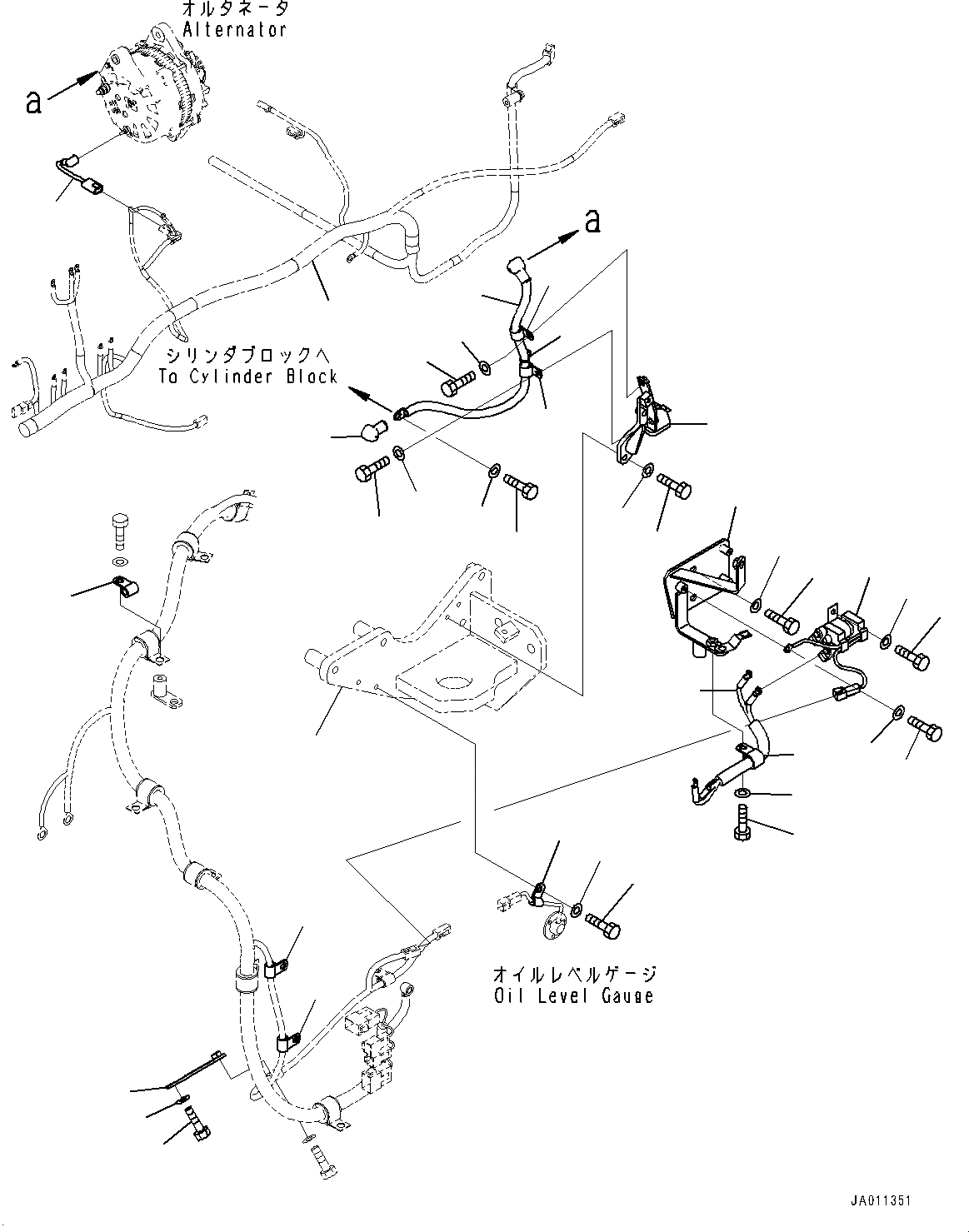 オルタネータ
Alternator

a

a

シリンダブロックへ
To Cylinder Block

オイルレベルゲージ
Oil Level Gauge

JA011351