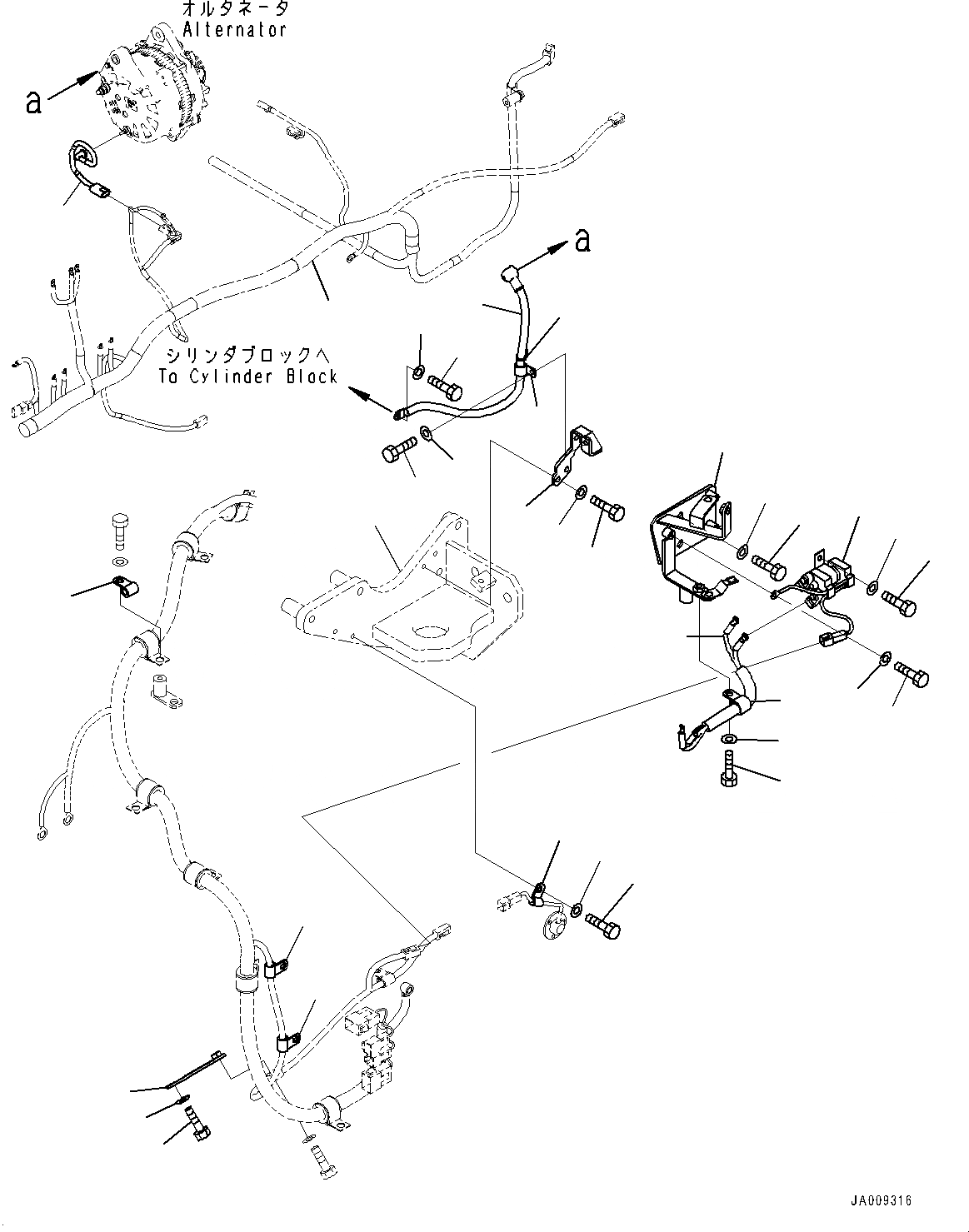 オルタネータ
Alternator

a

a

シリンダブロックへ
To Cylinder Block

JA009316