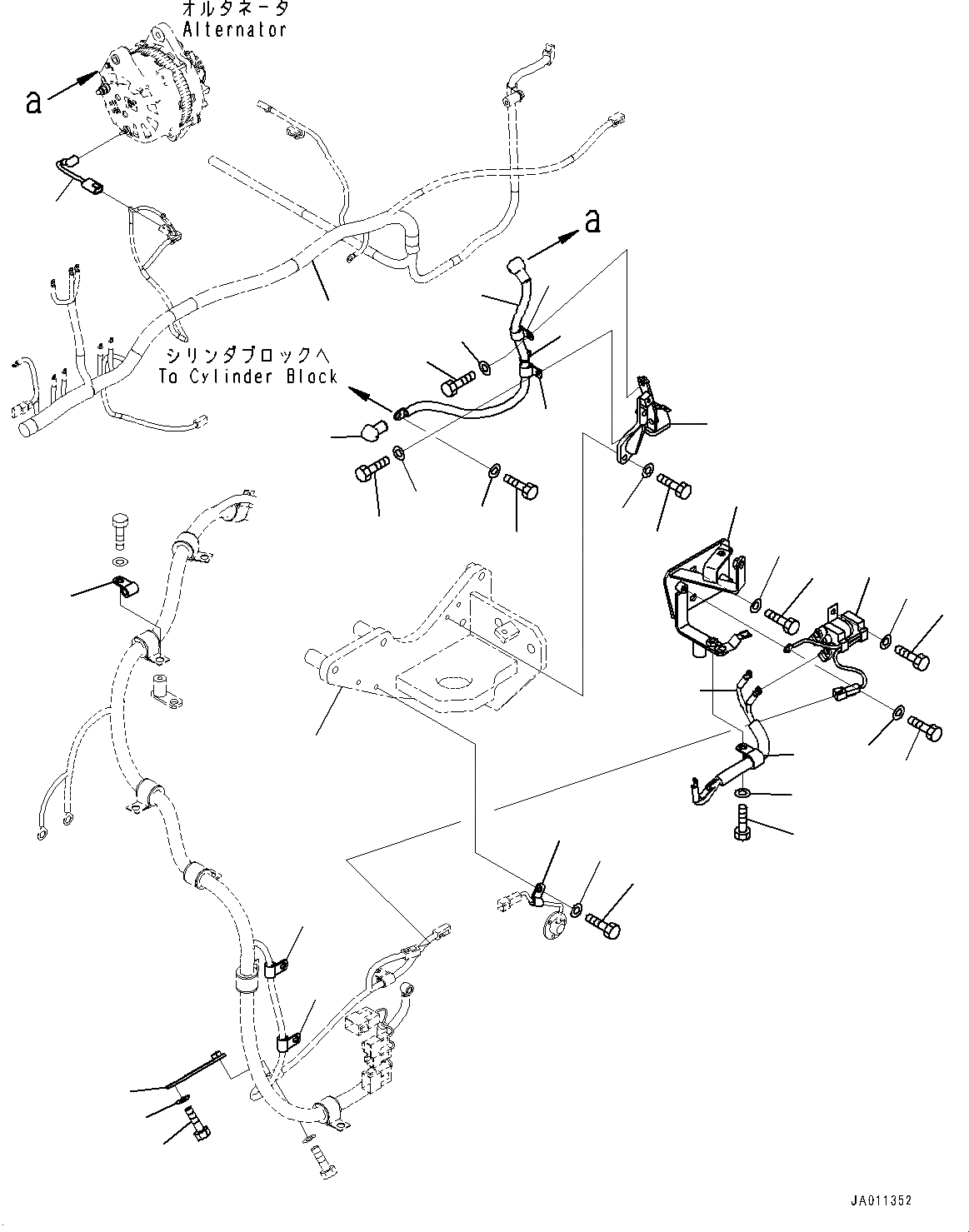 オルタネータ
Alternator

a

a

シリンダブロックへ
To Cylinder Block

JA011352