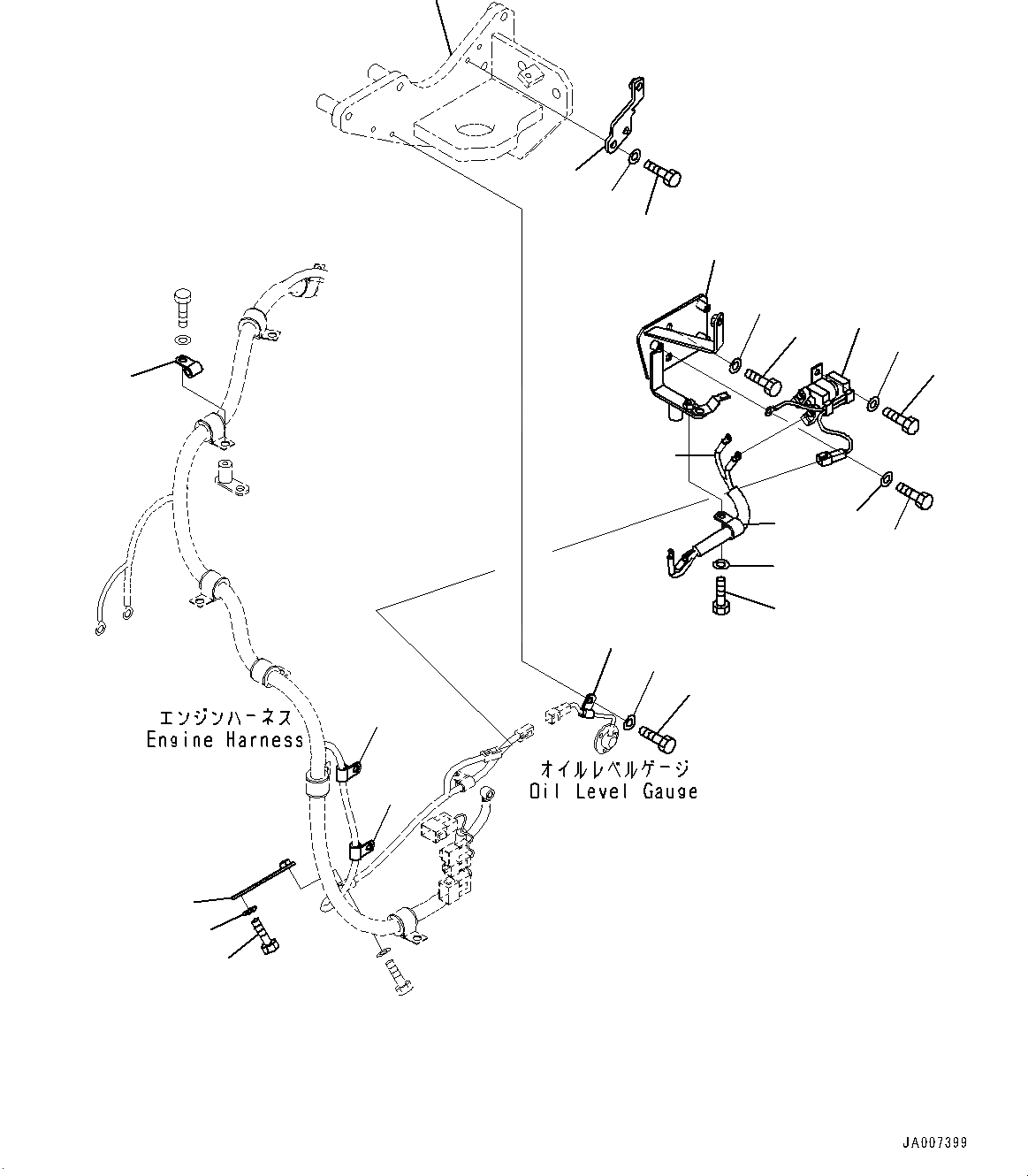 エンジンハーネス
Engine Harness

オイルレベルゲージ
Oil Level Gauge

JA007399