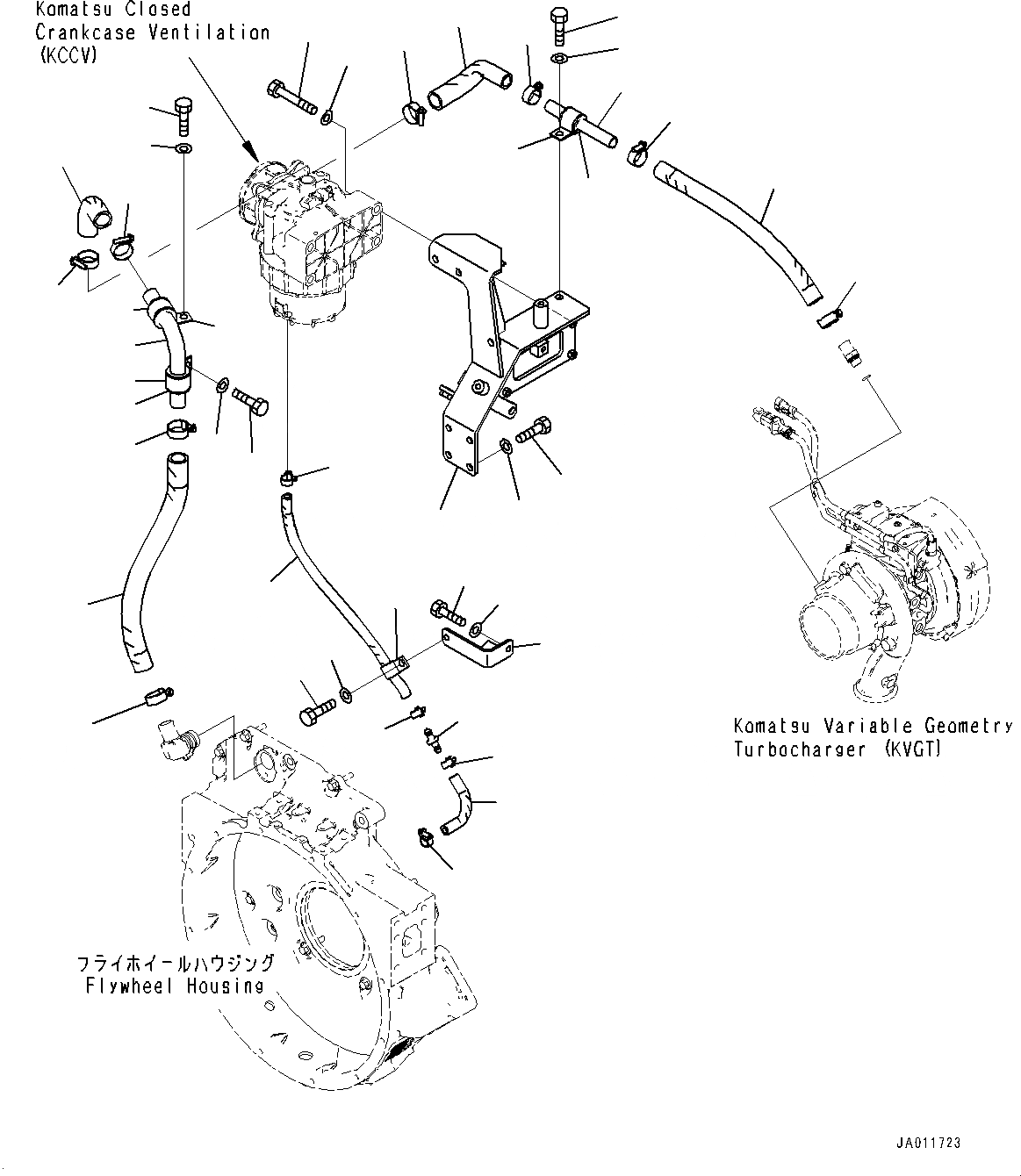 Komatsu Closed Crankcase Ventilation (KCCV)

Komatsu Variable Geometry Turbocharger (KVGT)

フライホイールハウジング
Flywheel Housing

JA011723