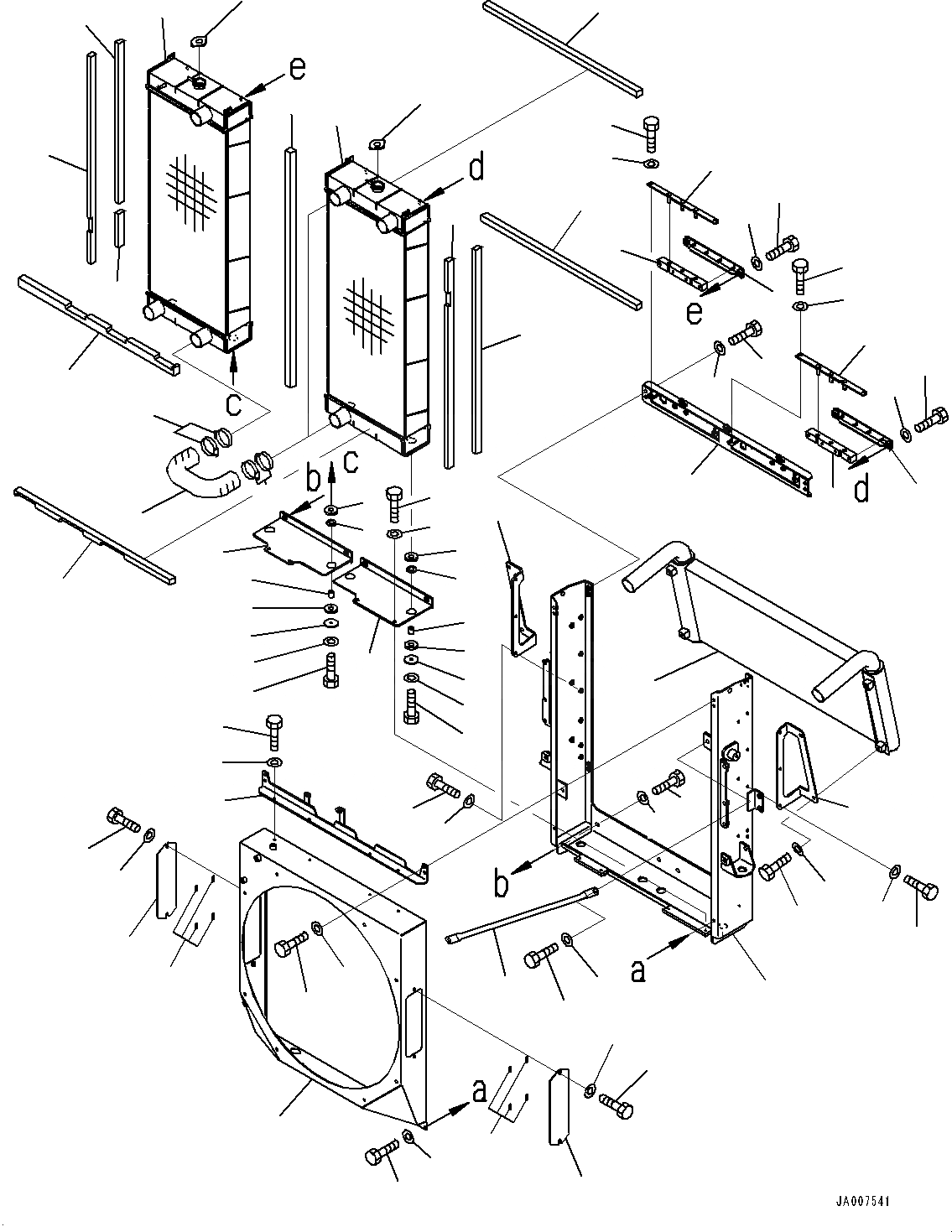 e
d
e
c
c
b
d
b
a
a
JA007541