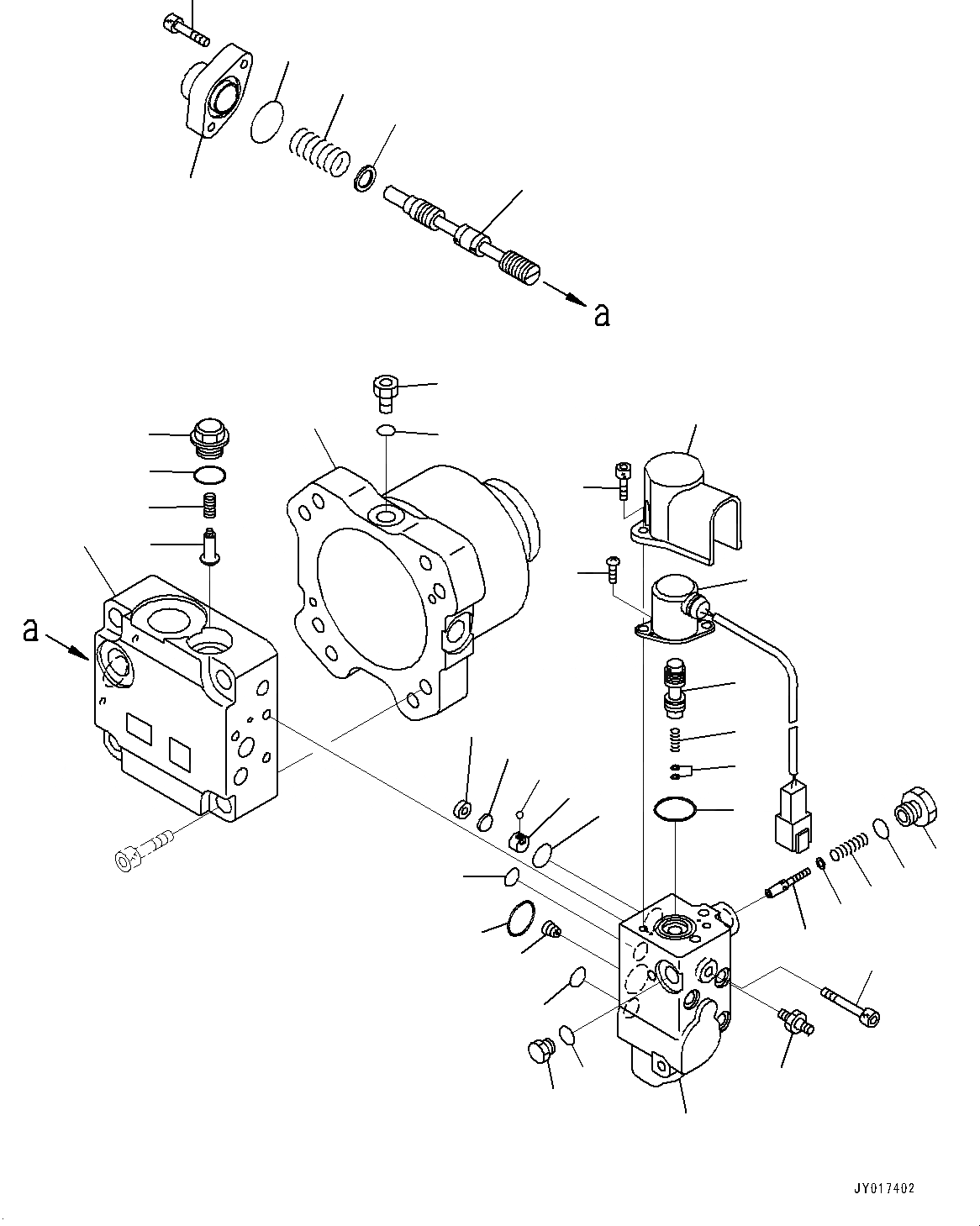 a

a

JY017402