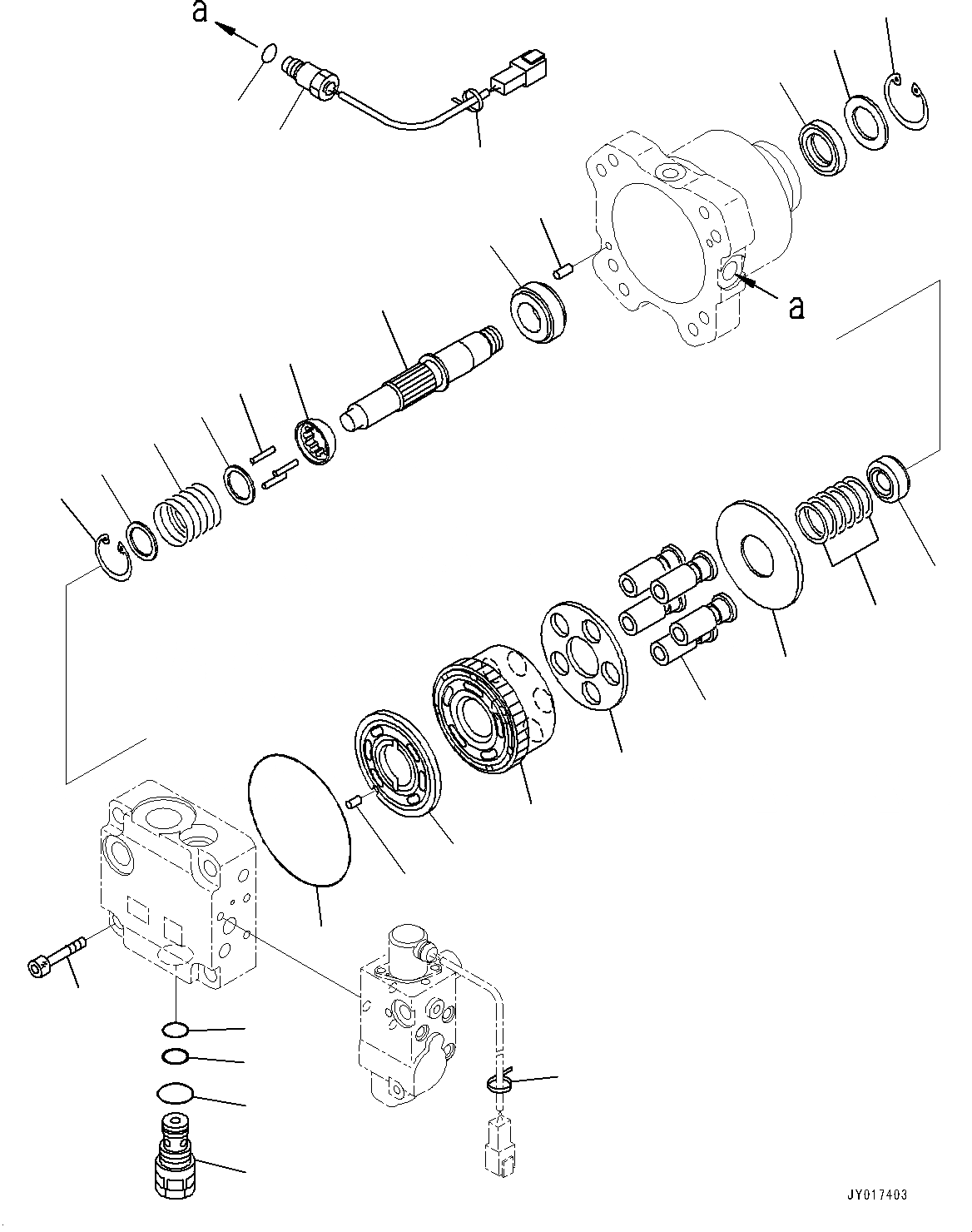 a

a

JY017403