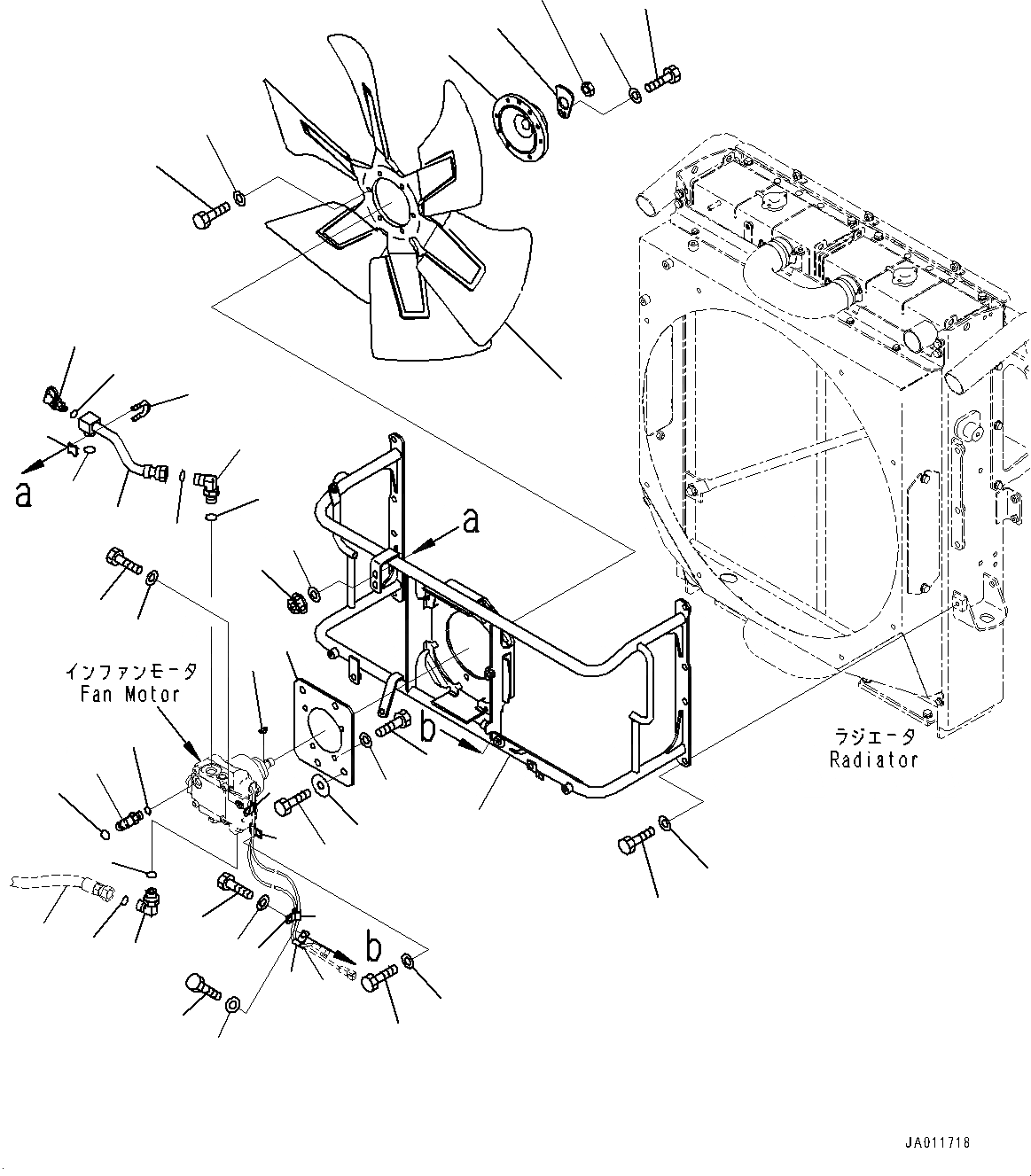 a

a

インファンモータ
Fan Motor

b

ラジエータ
Radiator

b

JA011718