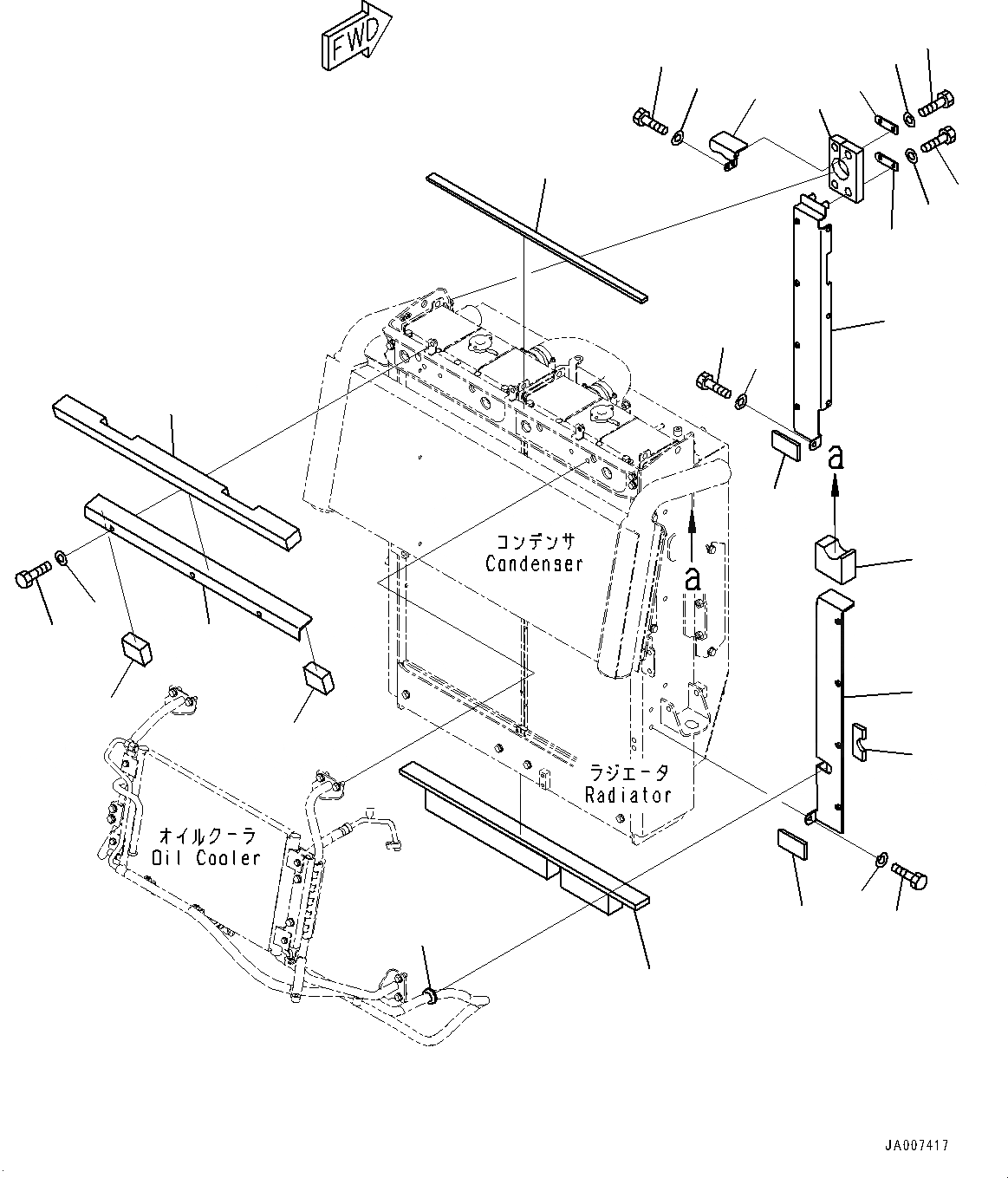 FWD

コンデンサ
Condenser

a

a

ラジエータ
Radiator

オイルクーラ
Oil Cooler

JA007417