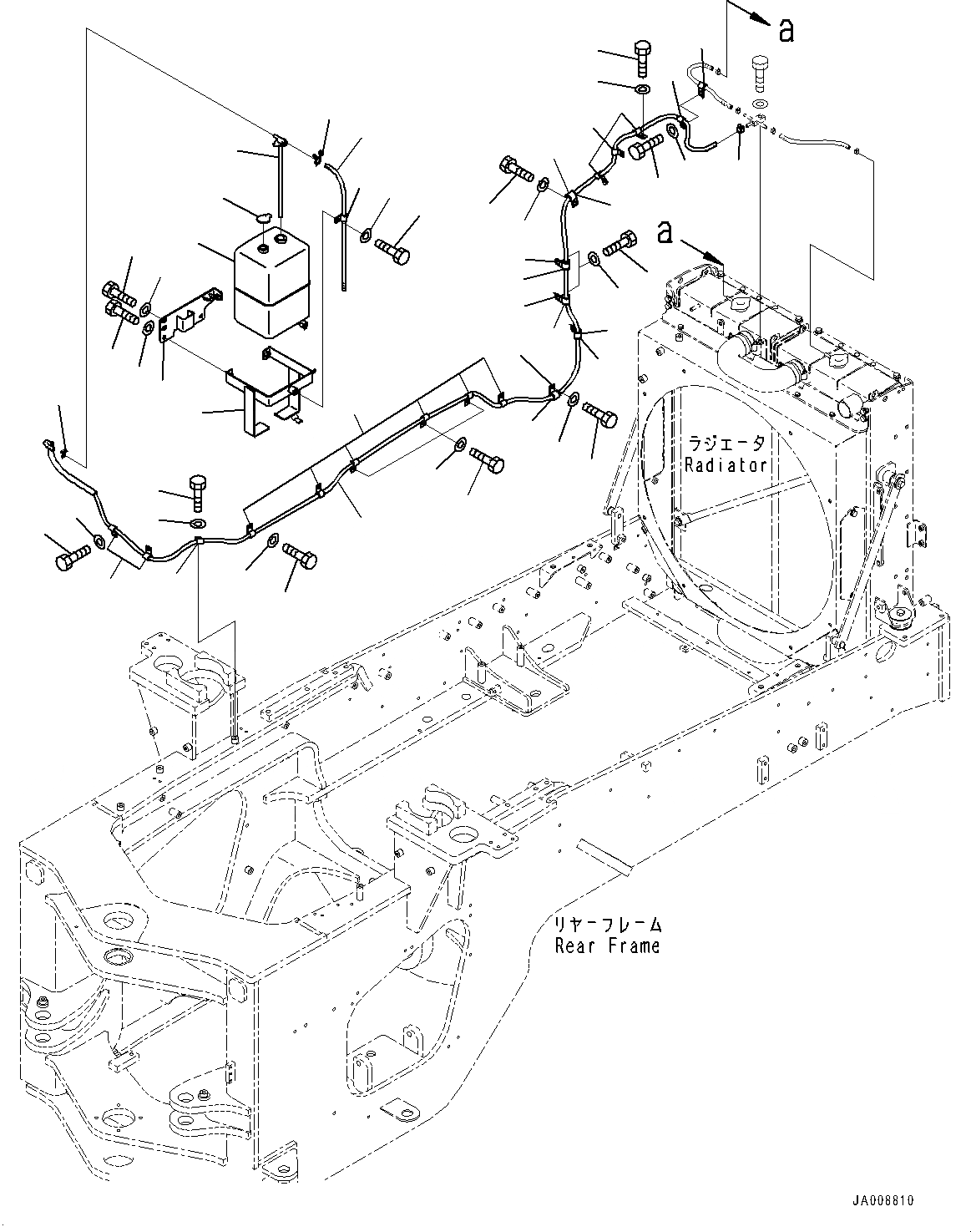 a

a

ラジエータ
Radiator

リヤーフレーム
Rear Frame

JA008810