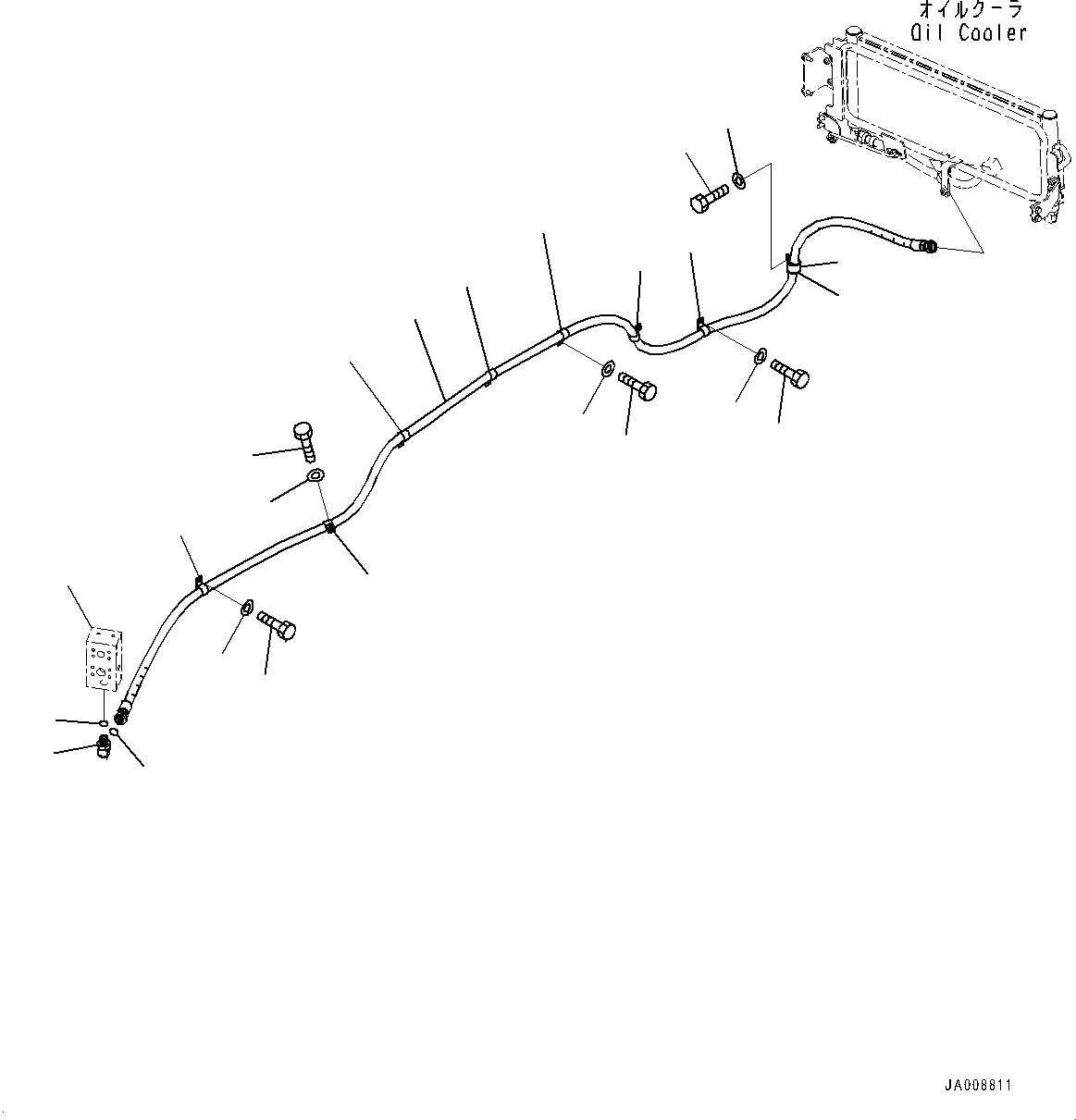 オイルクーラ
Oil Cooler

JA008811