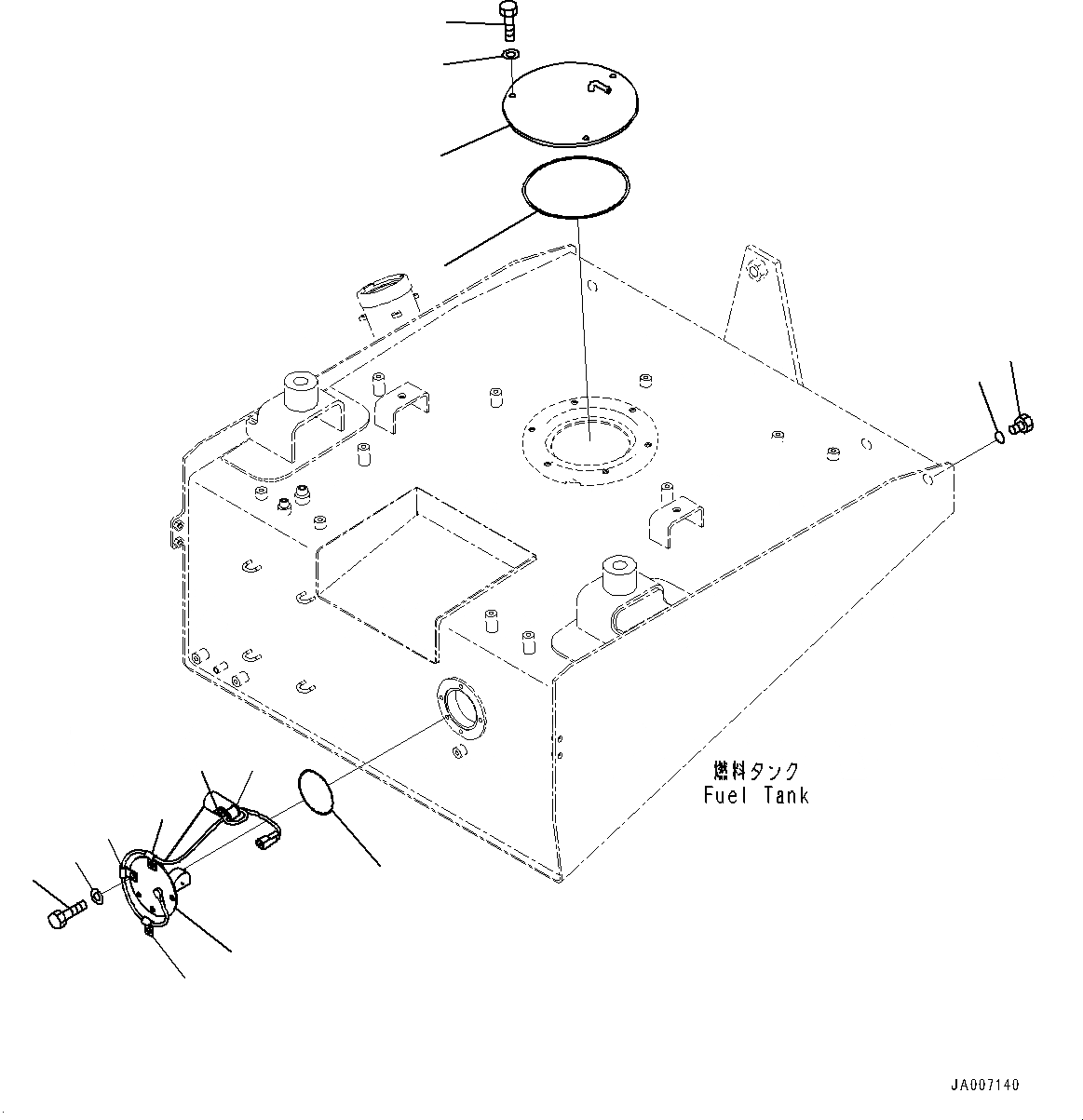 燃料タンク
Fuel Tank

JA007140