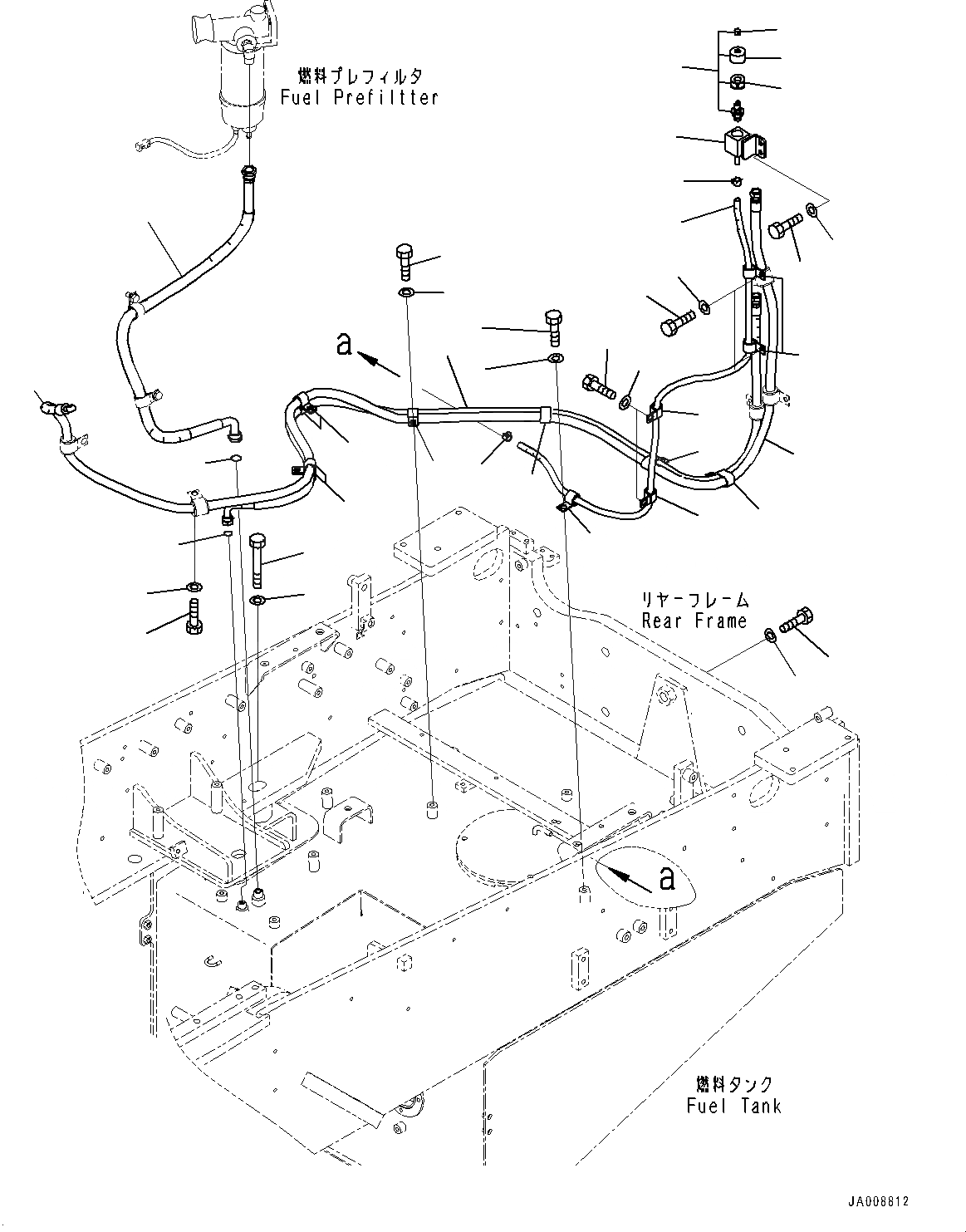 燃料プレフィルタ
Fuel Prefiltter

a

リヤーフレーム
Rear Frame

a

燃料タンク
Fuel Tank

JA008812