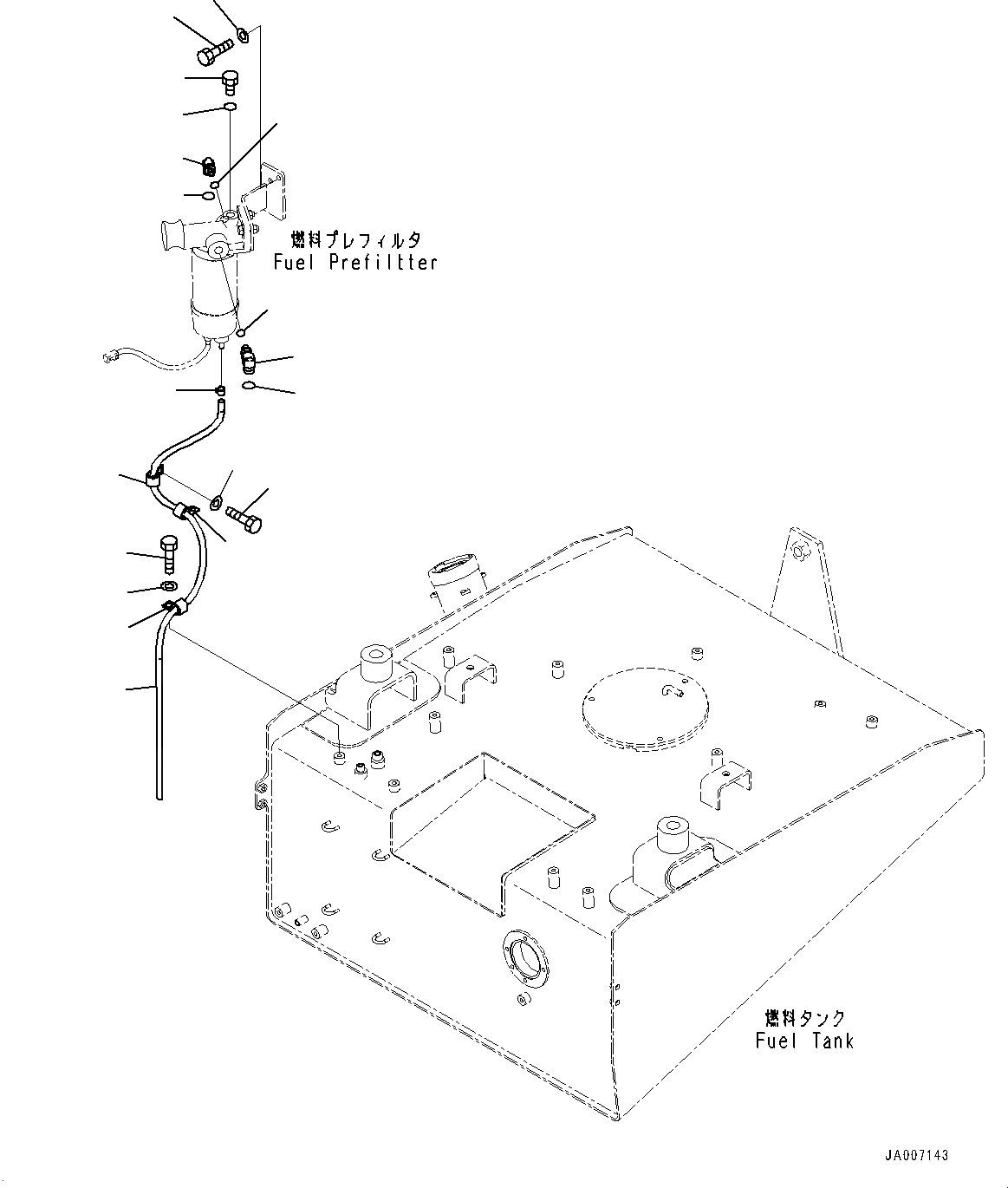 燃料プレフィルタ
Fuel Prefiltter

燃料タンク
Fuel Tank

JA007143